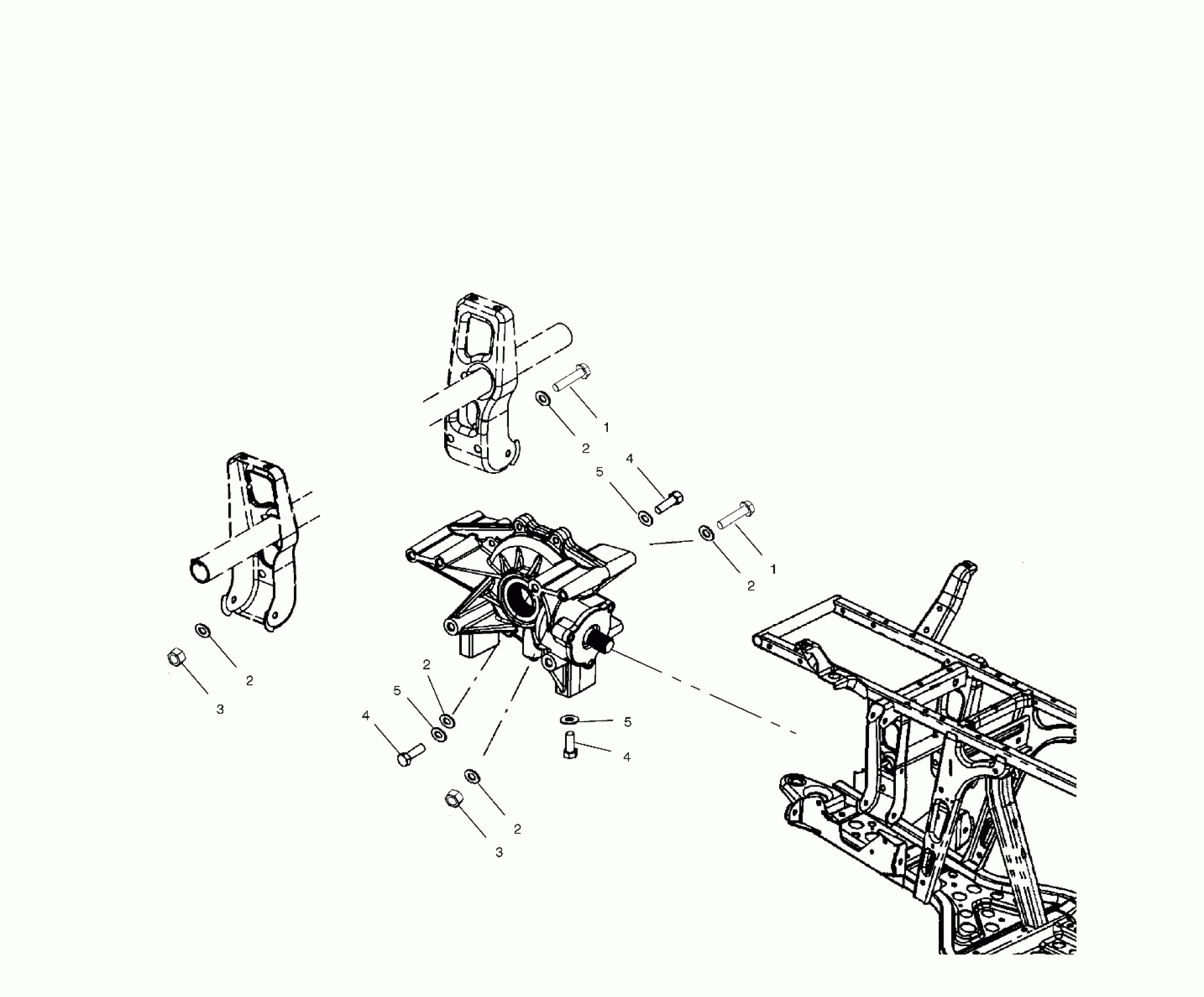 1
2
4
5
1
2
2
3
2
5
4
5
4
2
3