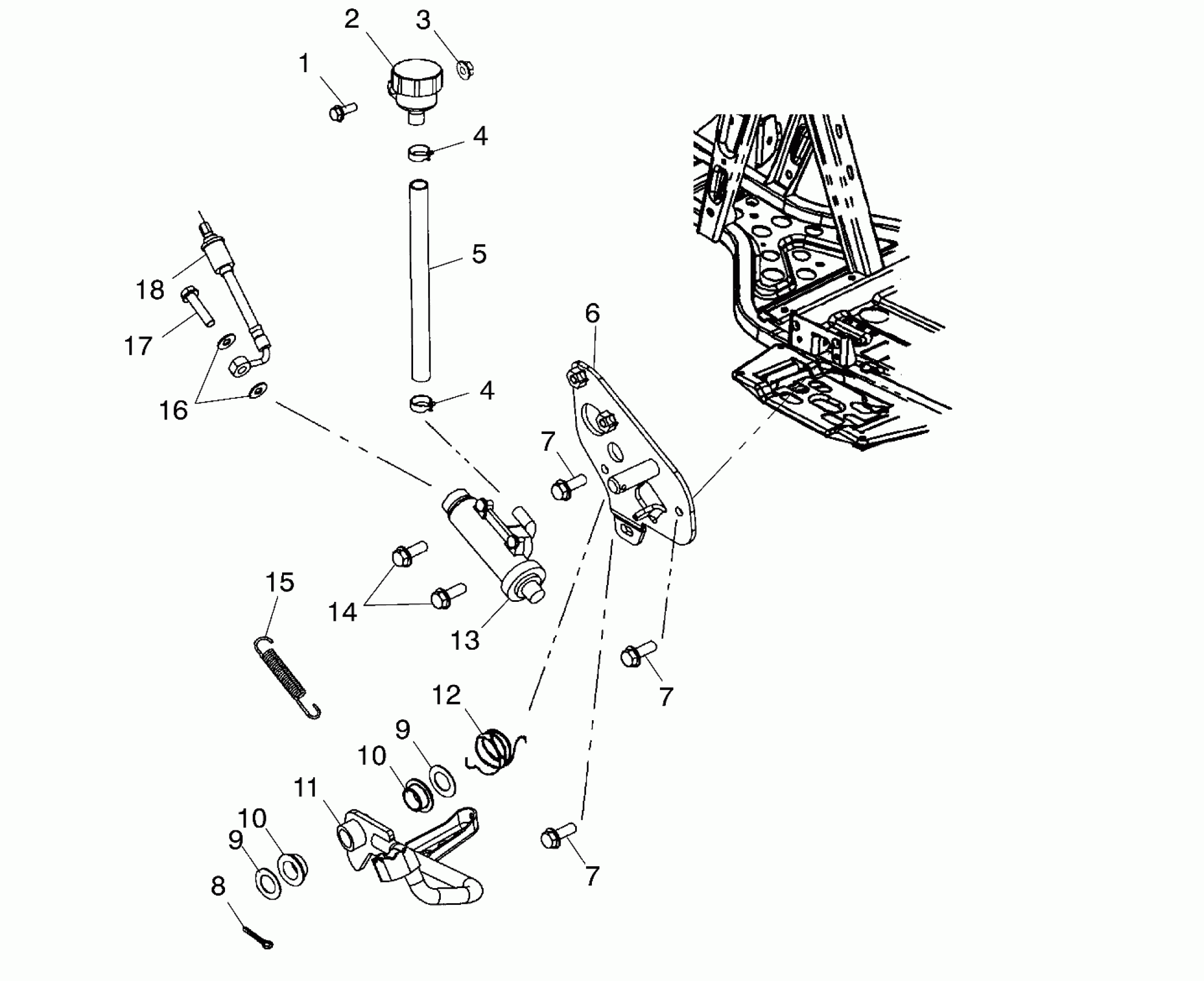 2
3
1
4
5
18
17
16
4
6
7
15
14
13
7
12
9
10
11
10
9
8
7