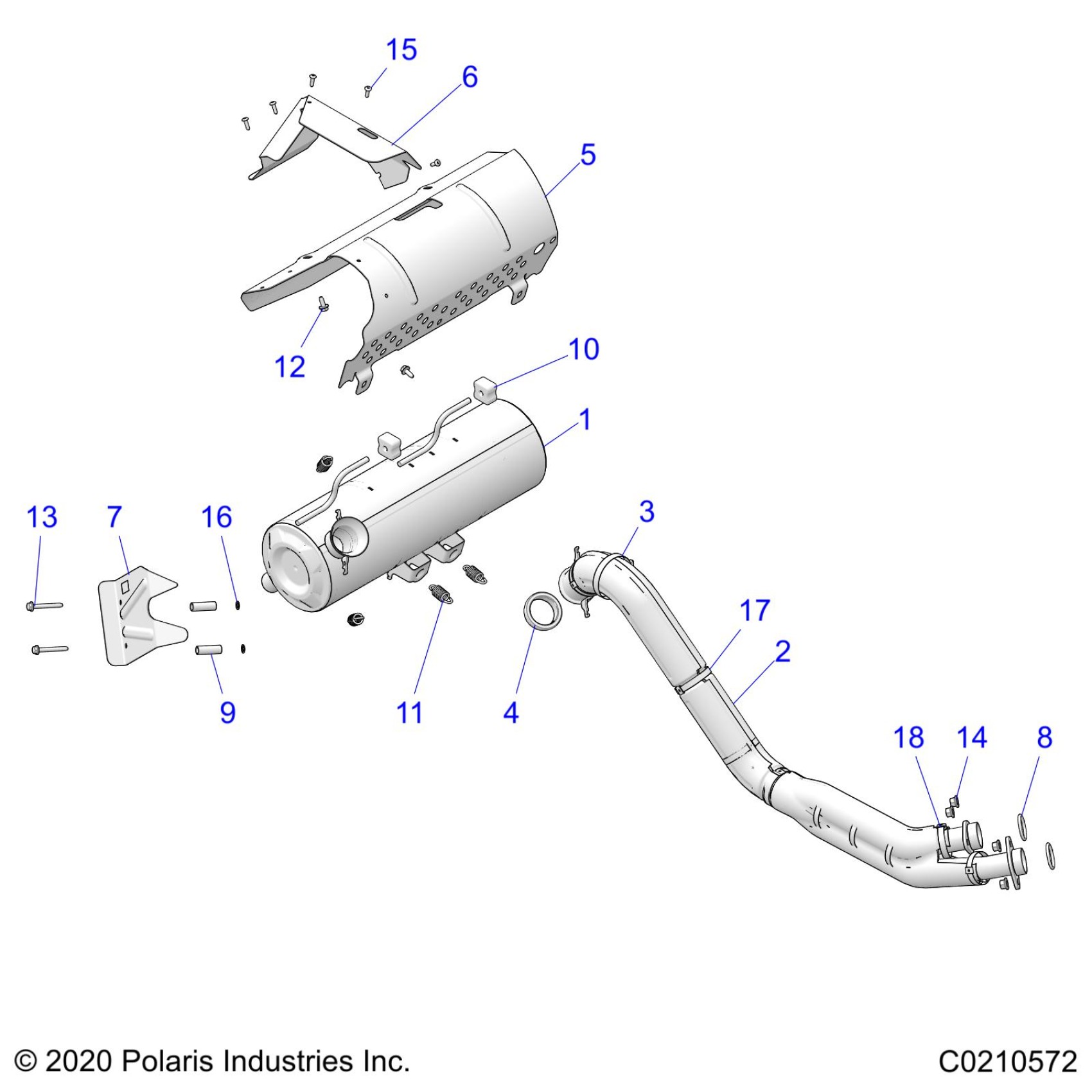 15
6
5
12
10
1
13
7
16
3
17
2
9
11
4
18
14
8

© 2020 Polaris Industries Inc.
C0210572