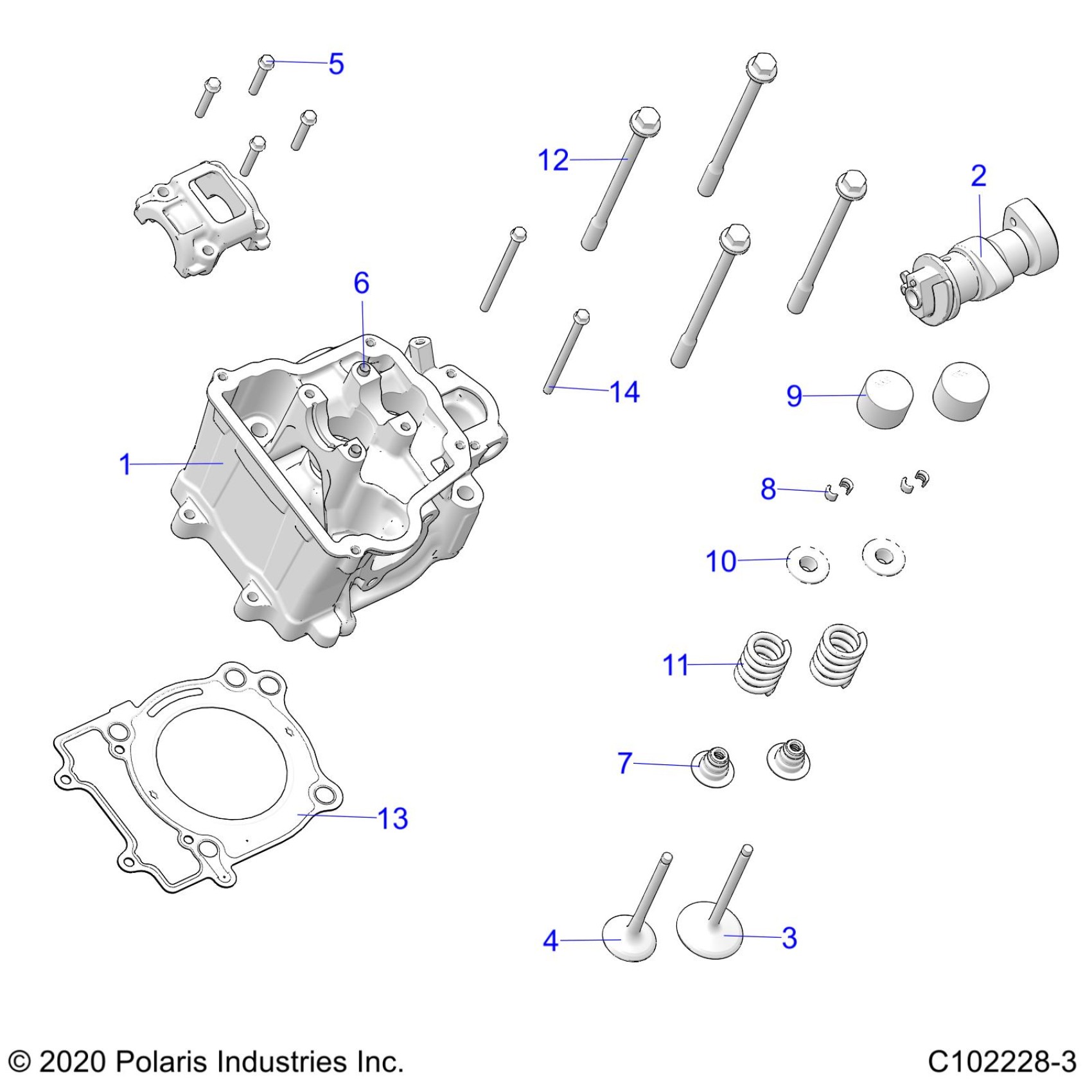 5

12

2

6

14

9

1

8

10

11

7

13

4

3

© 2020 Polaris Industries Inc.

C102228-3