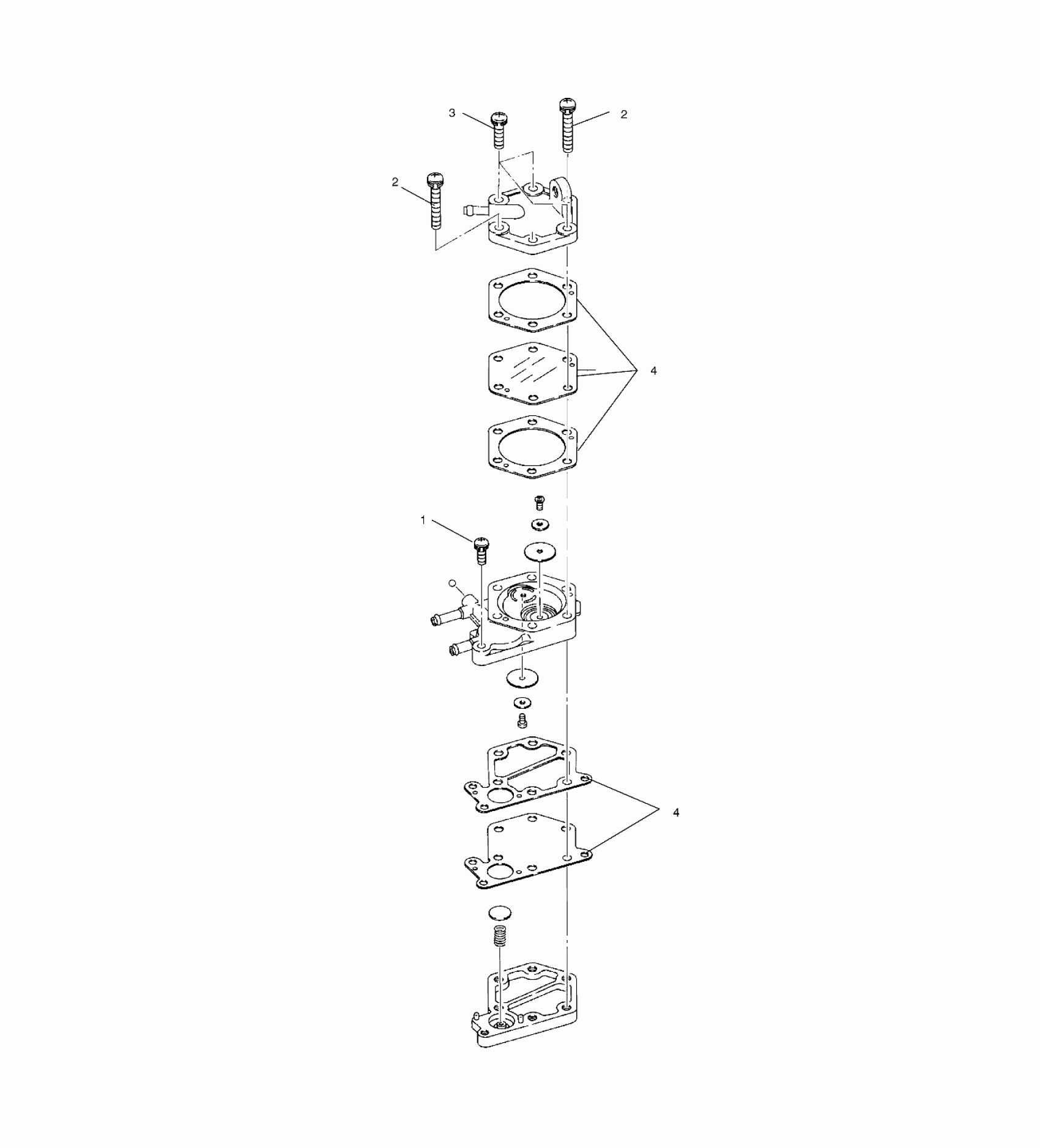 3
2
2
4
1
4