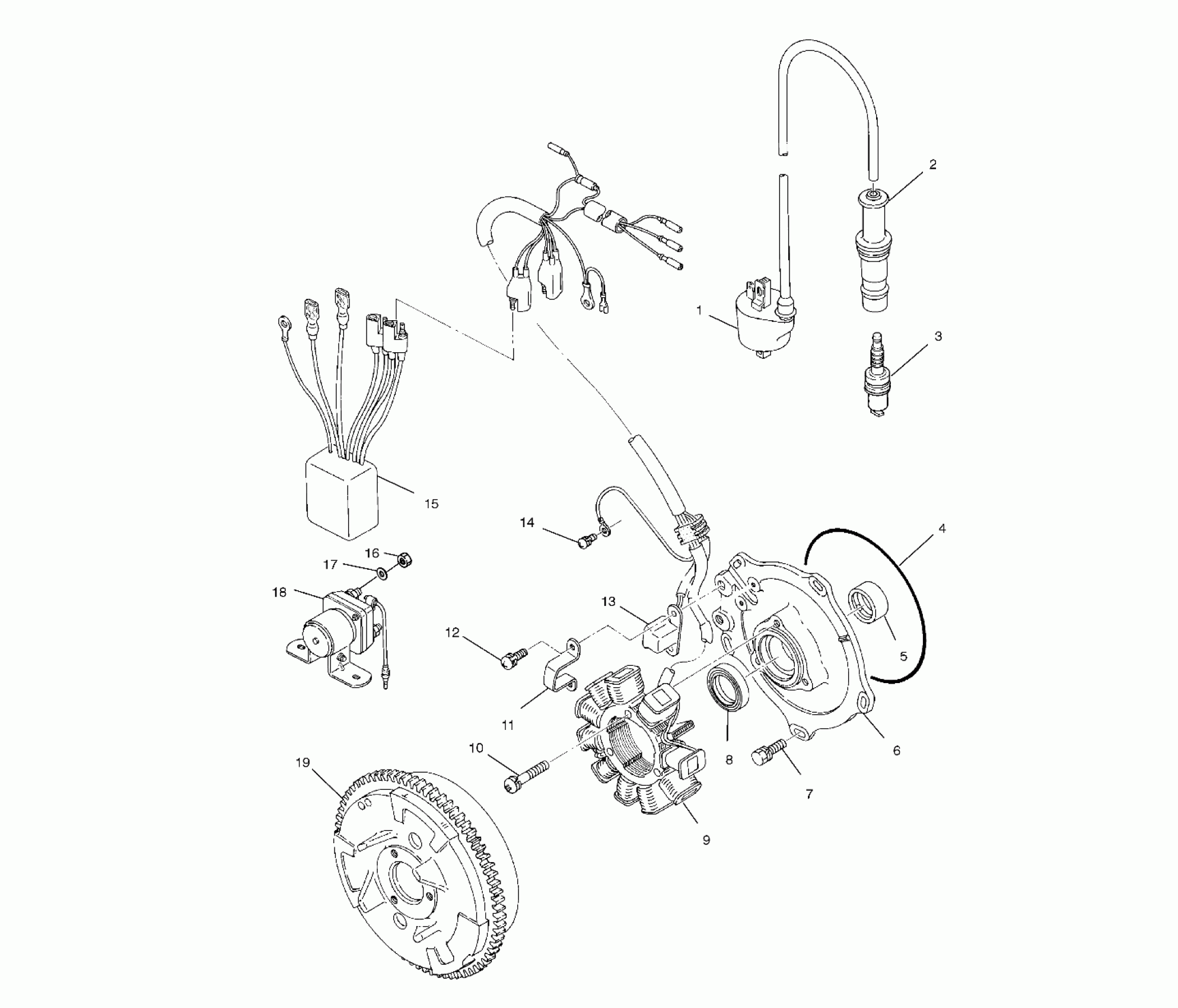 2
1
3
15
14
4
16
17
18
13
5
12
11
8
6
10
7
19
9