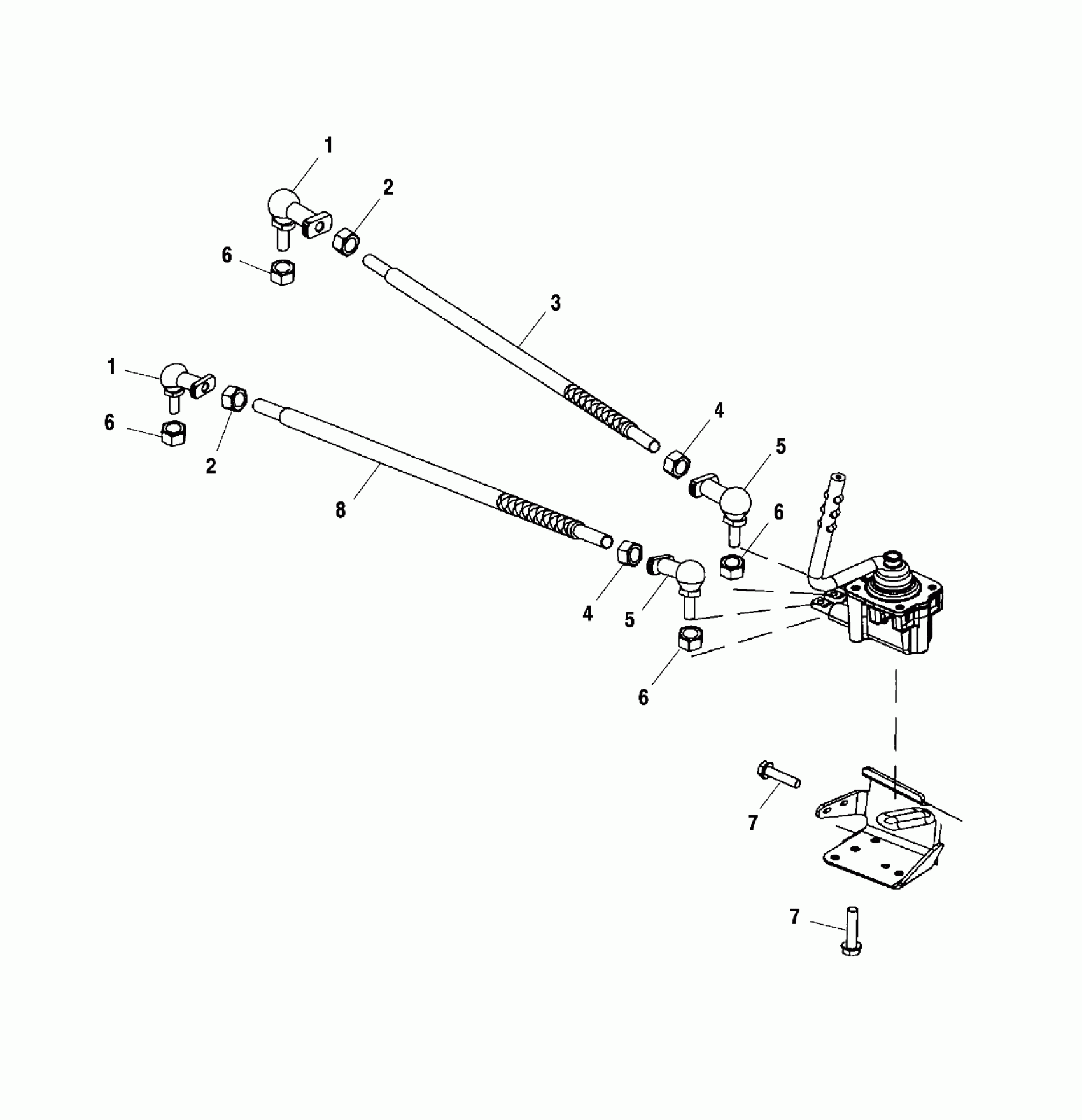 1
2
6
3
1
6
2
4
5
8
6
4
5
6
7
7