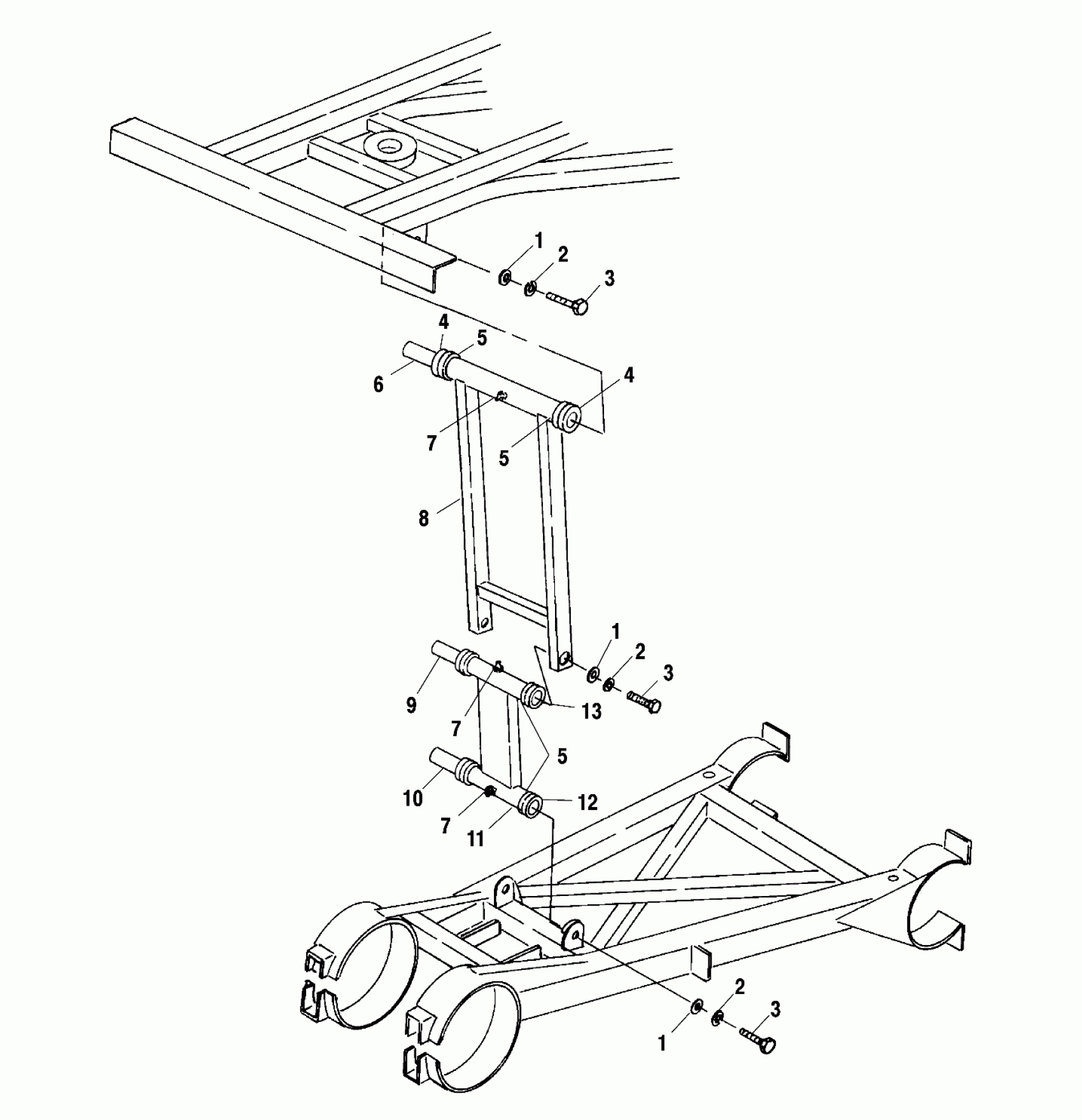 1
2
3
4
5
6
4
7
5
8
1
2
3
9
7
13
5
10
12
7
11
2
3
1