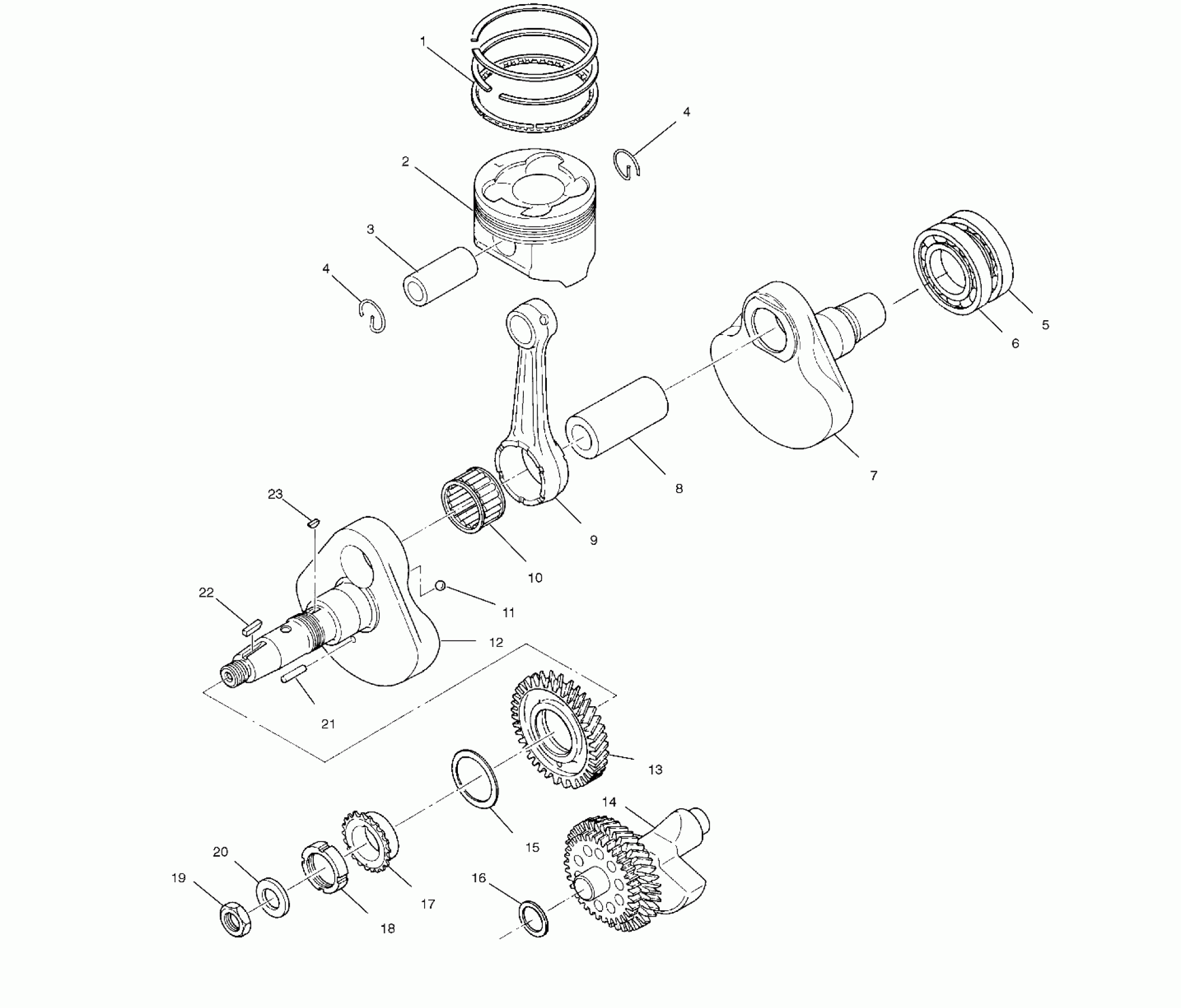 1
4
2
3
4
5
6
7
8
9
23
10
22
11
12
21
13
14
15
20
19
16
17
18