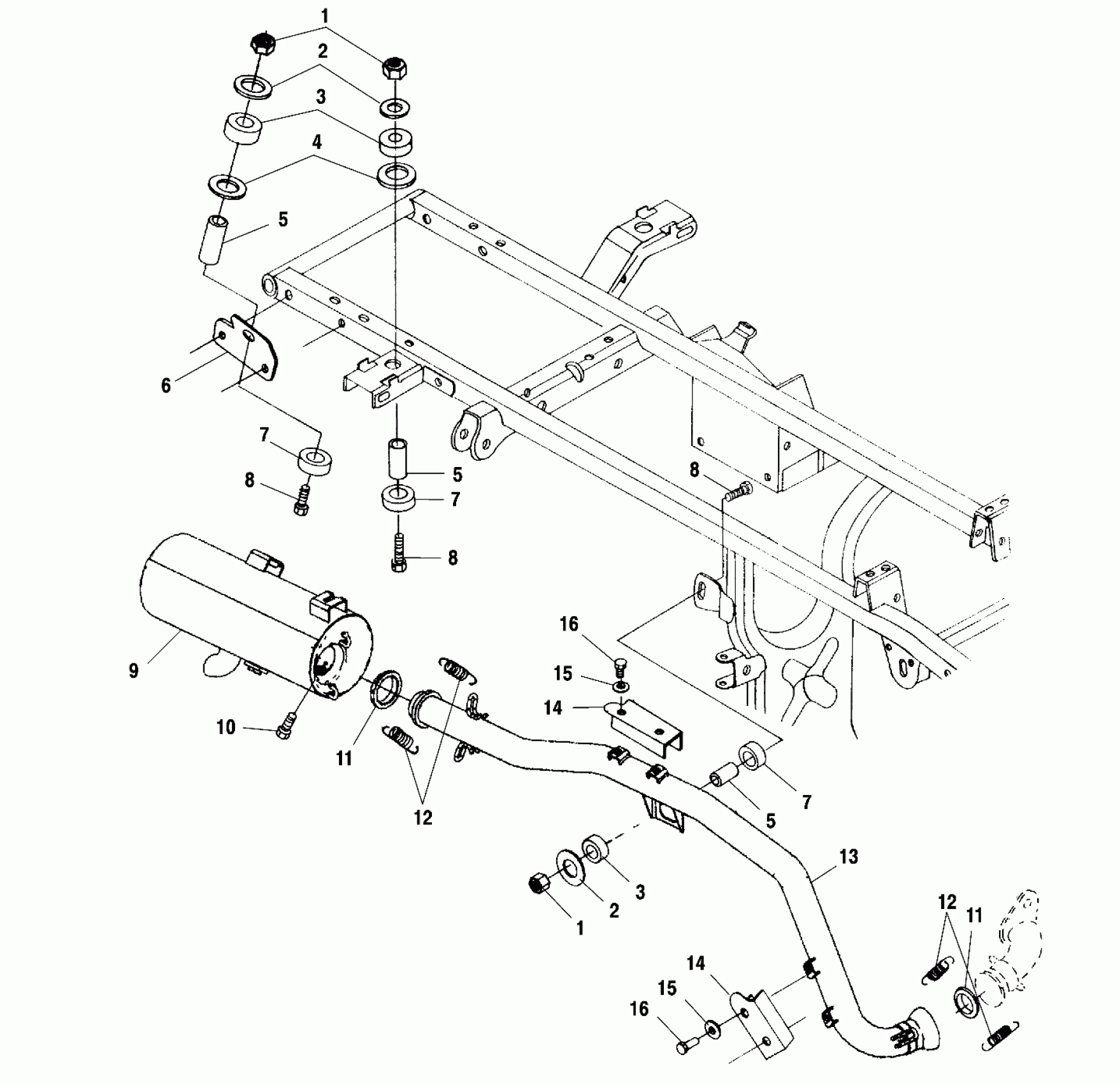 1
2
3
4
5
6
7
8
5
7
8
8
9
10
11
12
16
15
14
7
5
13
3
2
1
12
11
14
15
16