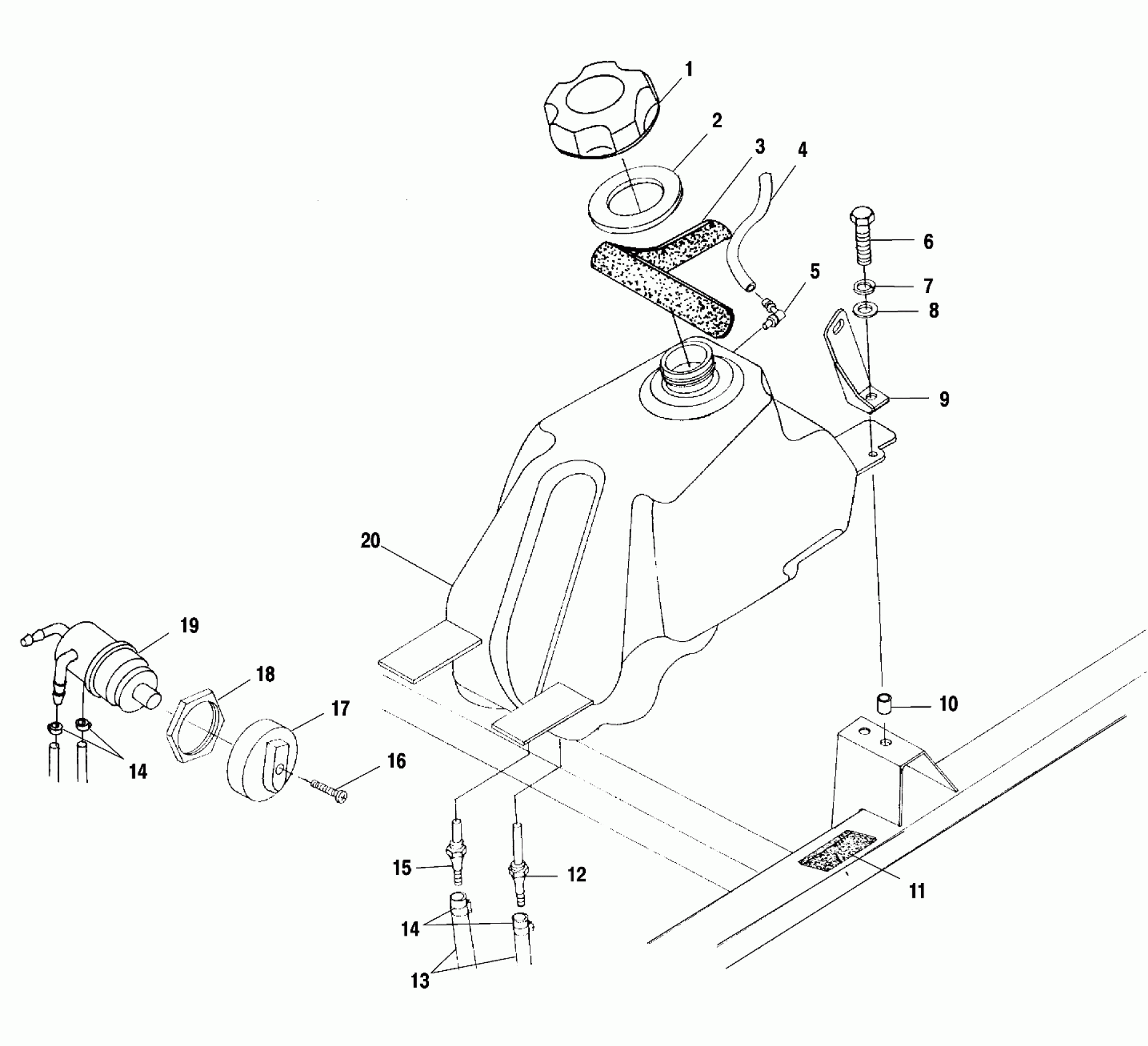 1
2
3
4
5
6
7
8
9
20
19
18
17
14
16
10
15
12
11
14
13