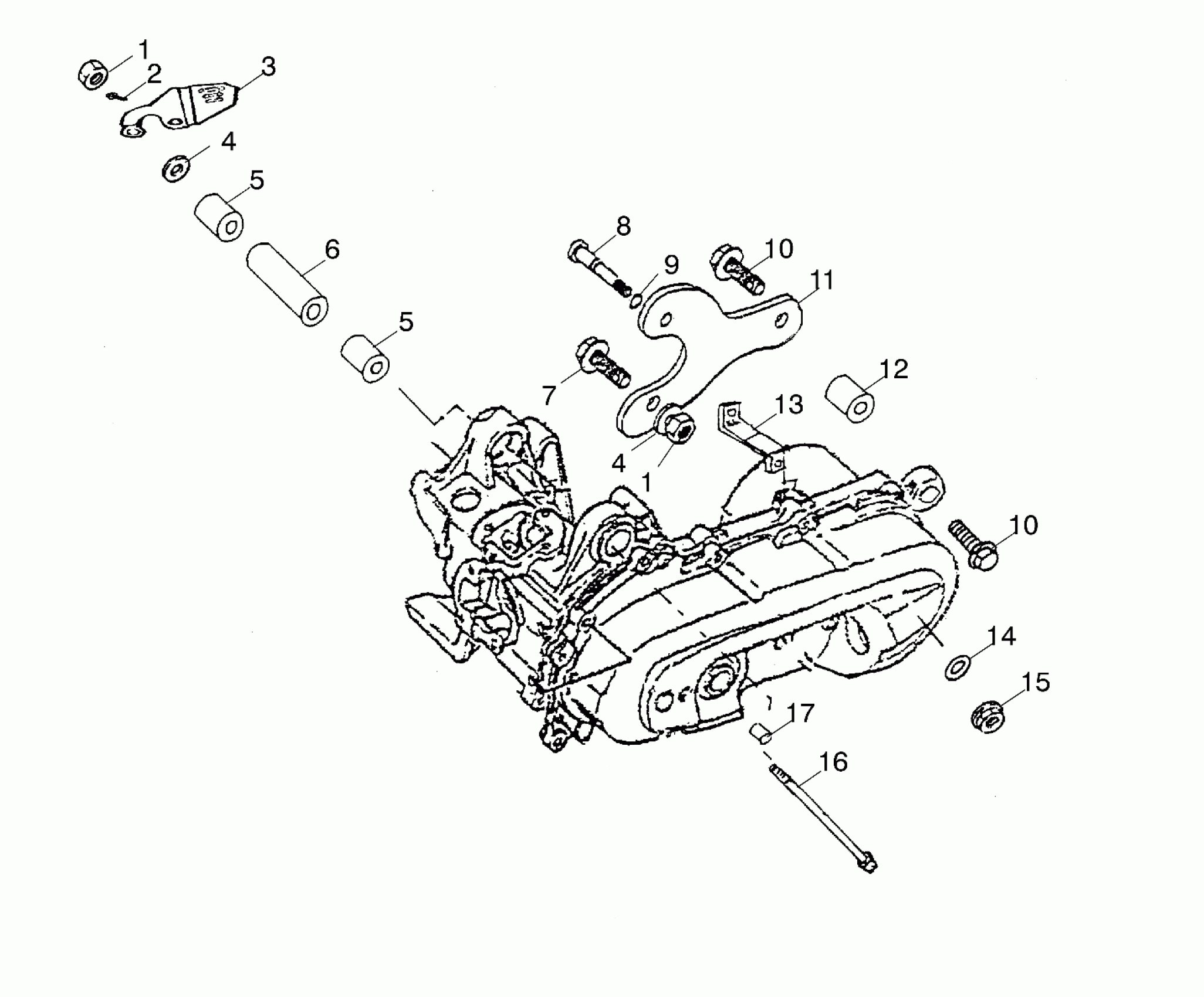 1
2
3
4
5
6
5
8
9
10
11
7
12
13
4
1
10
14
15
17
16