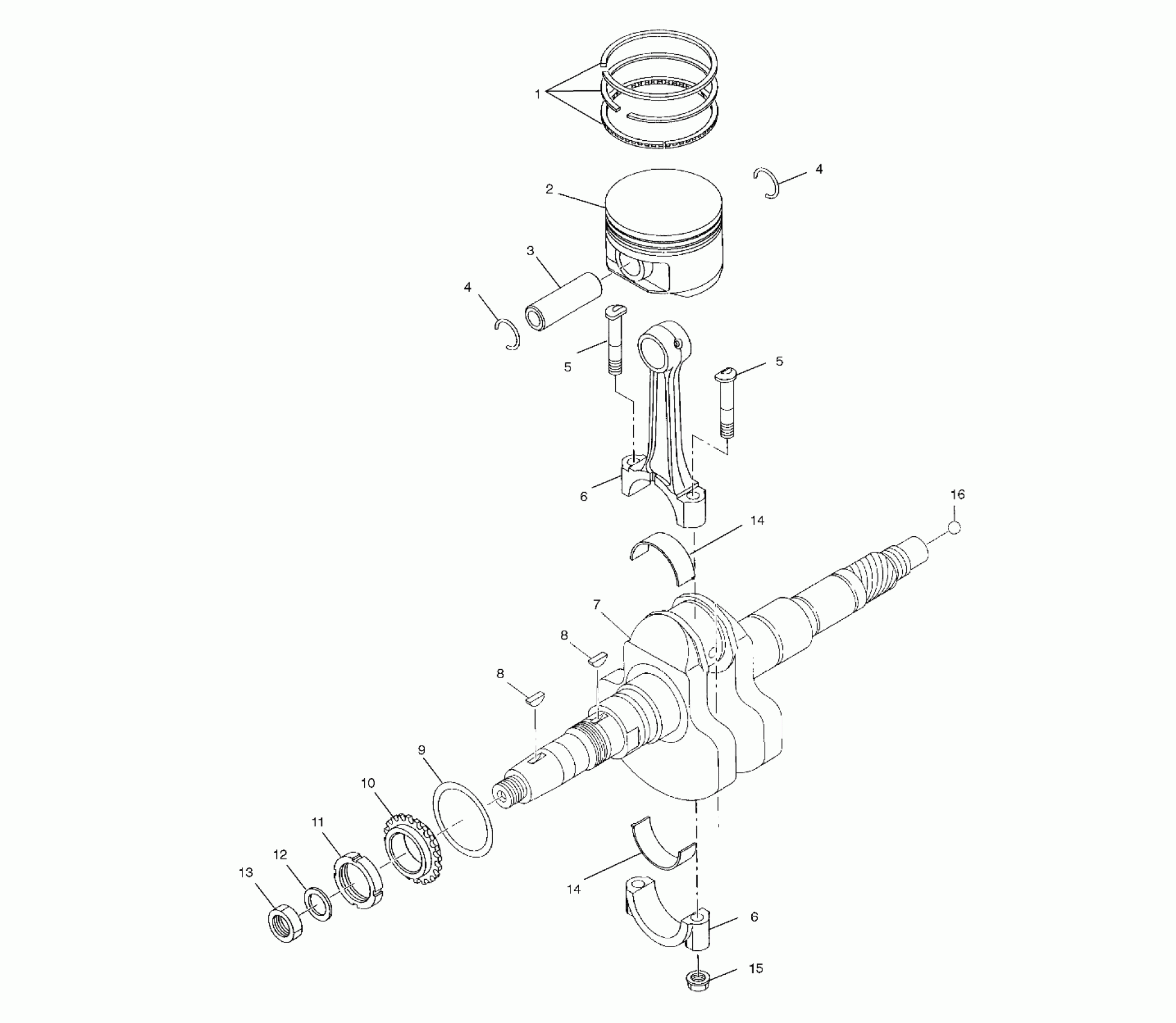 1
4
2
3
4
5
5
6
16
14
7
8
8
9
10
11
12
13
14
6
15