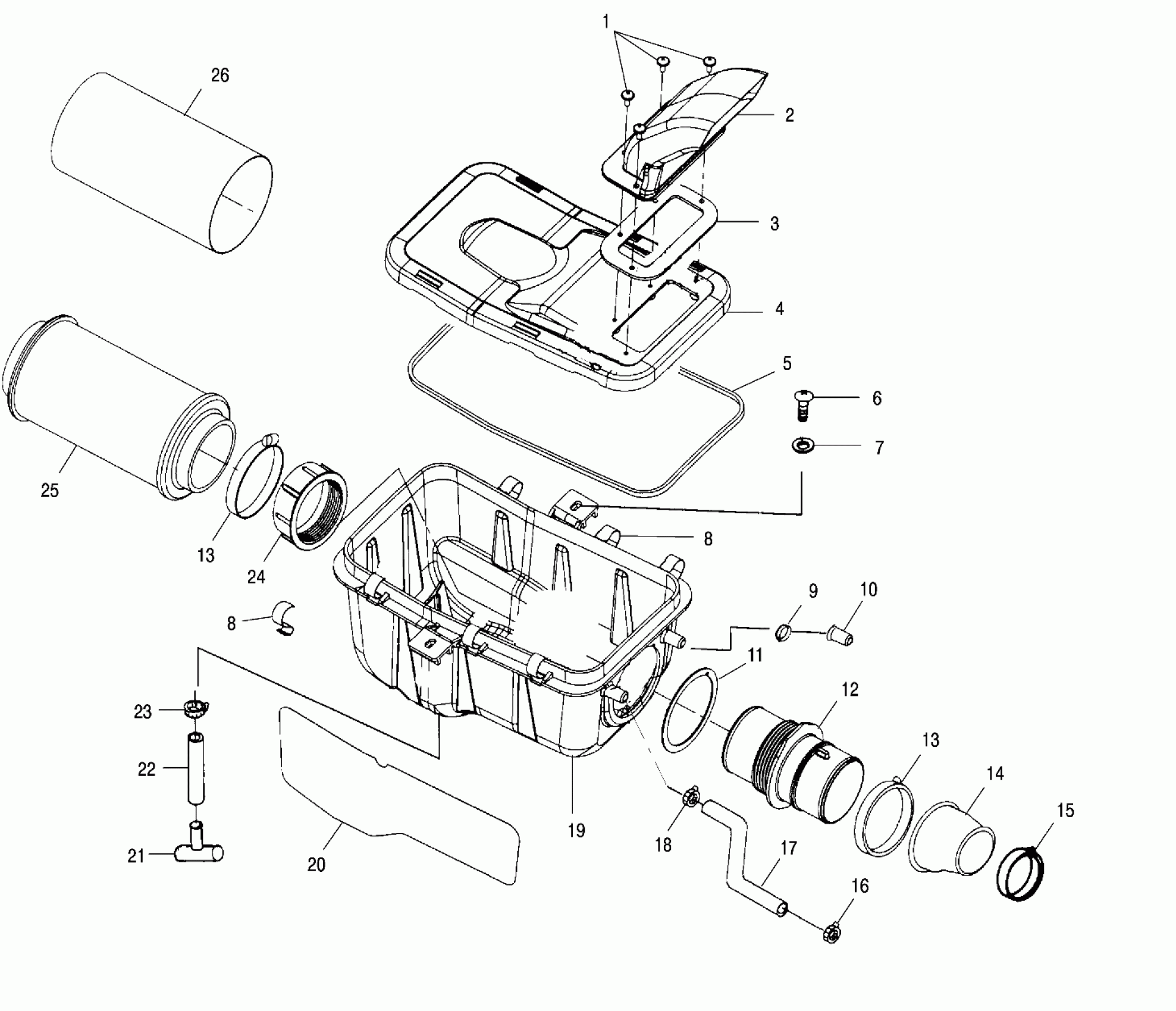 1
26
2
3
4
5
6
7
25
13
24
8
8
9
10
11
12
13
14
15
23
22
21
20
19
18
17
16