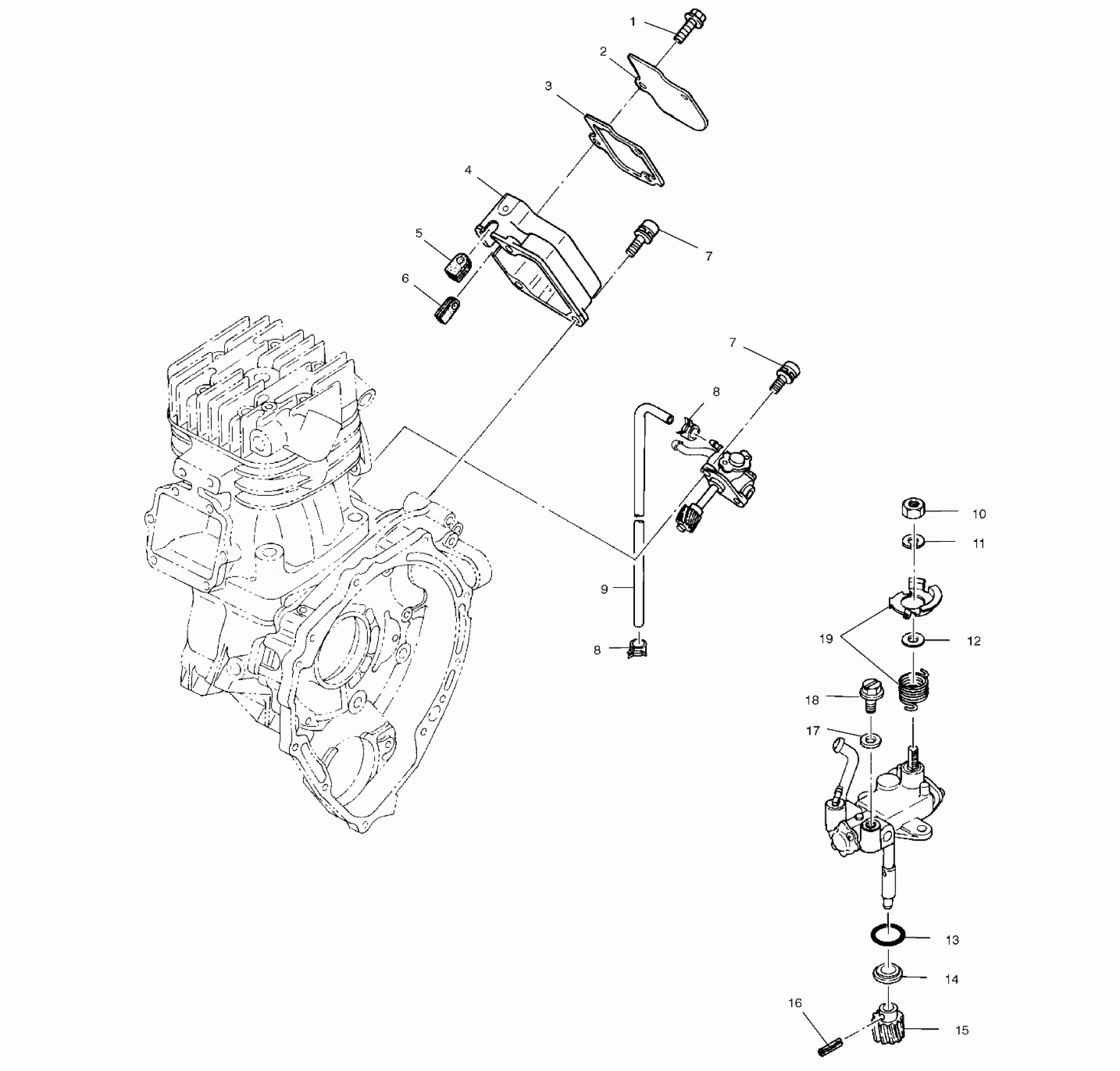 1
2
3
4
5
6
7
7
8
9
8
10
11
19
12
18
17
13
14
16
15