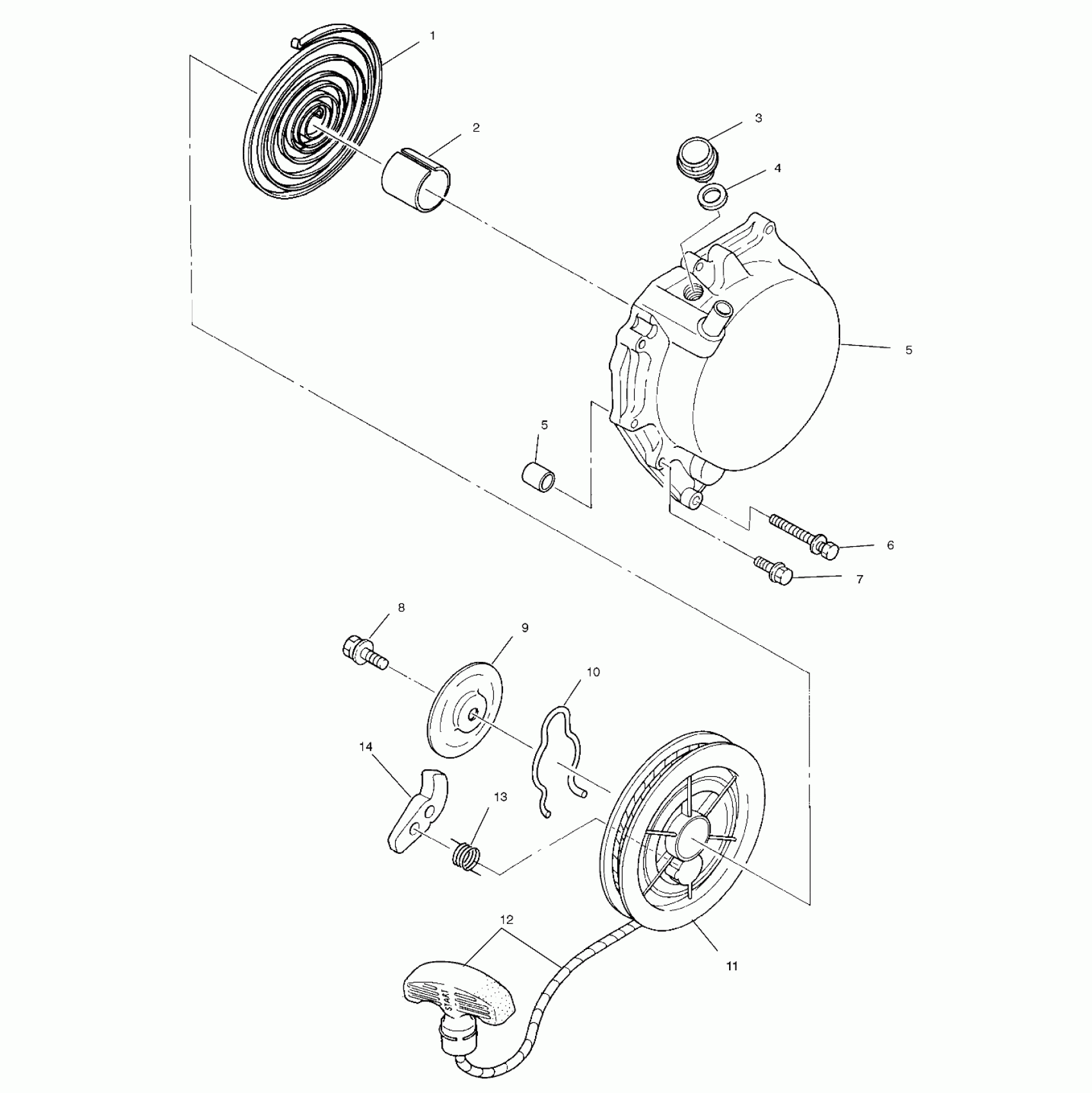 1
2
3
4
5
5
6
7
8
9
10
14
13
12
11
START