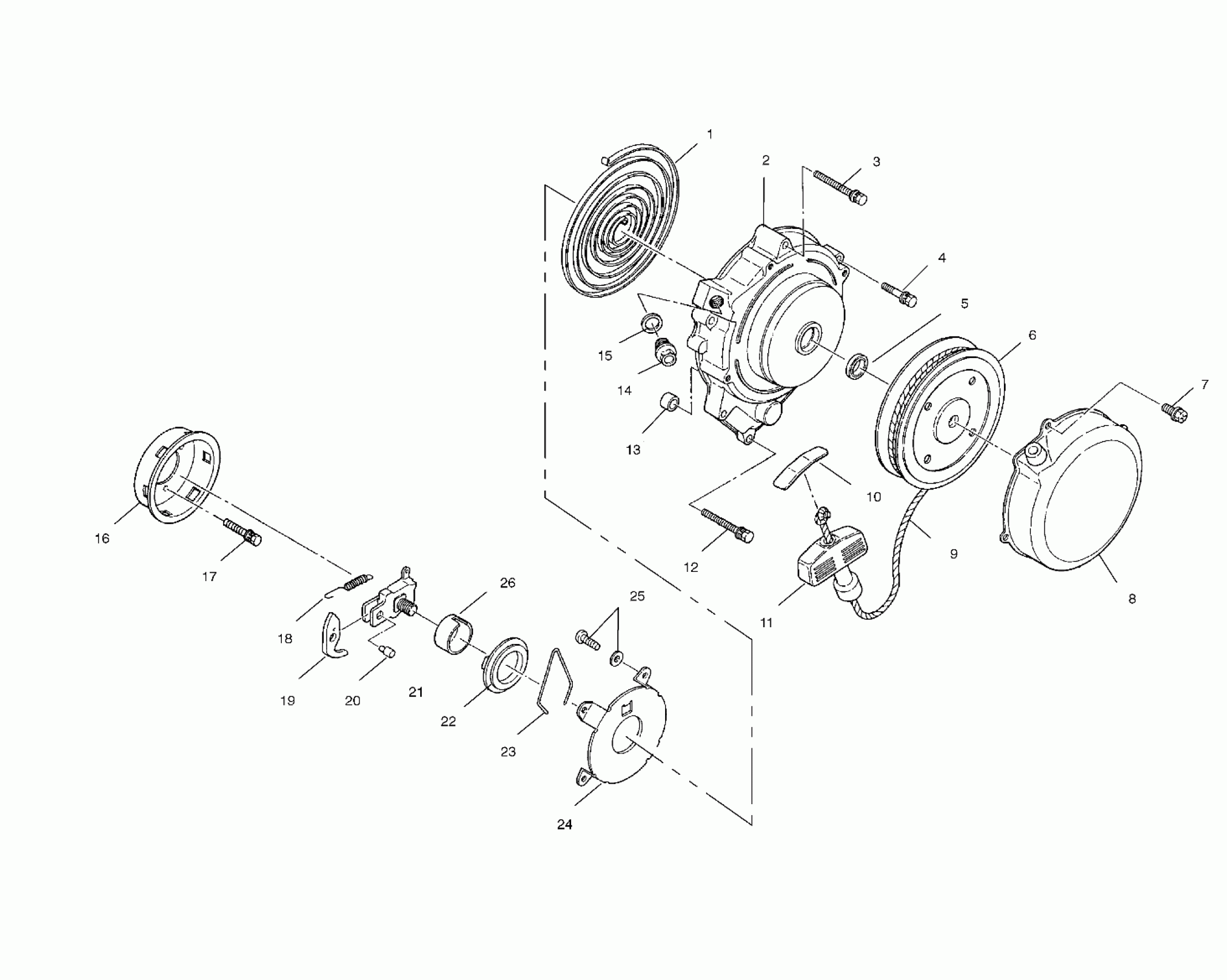 1
2
3
4
5
6
7
15
14
13
10
12
9
8
11
16
17
26
25
18
19
20
21
22
23
24