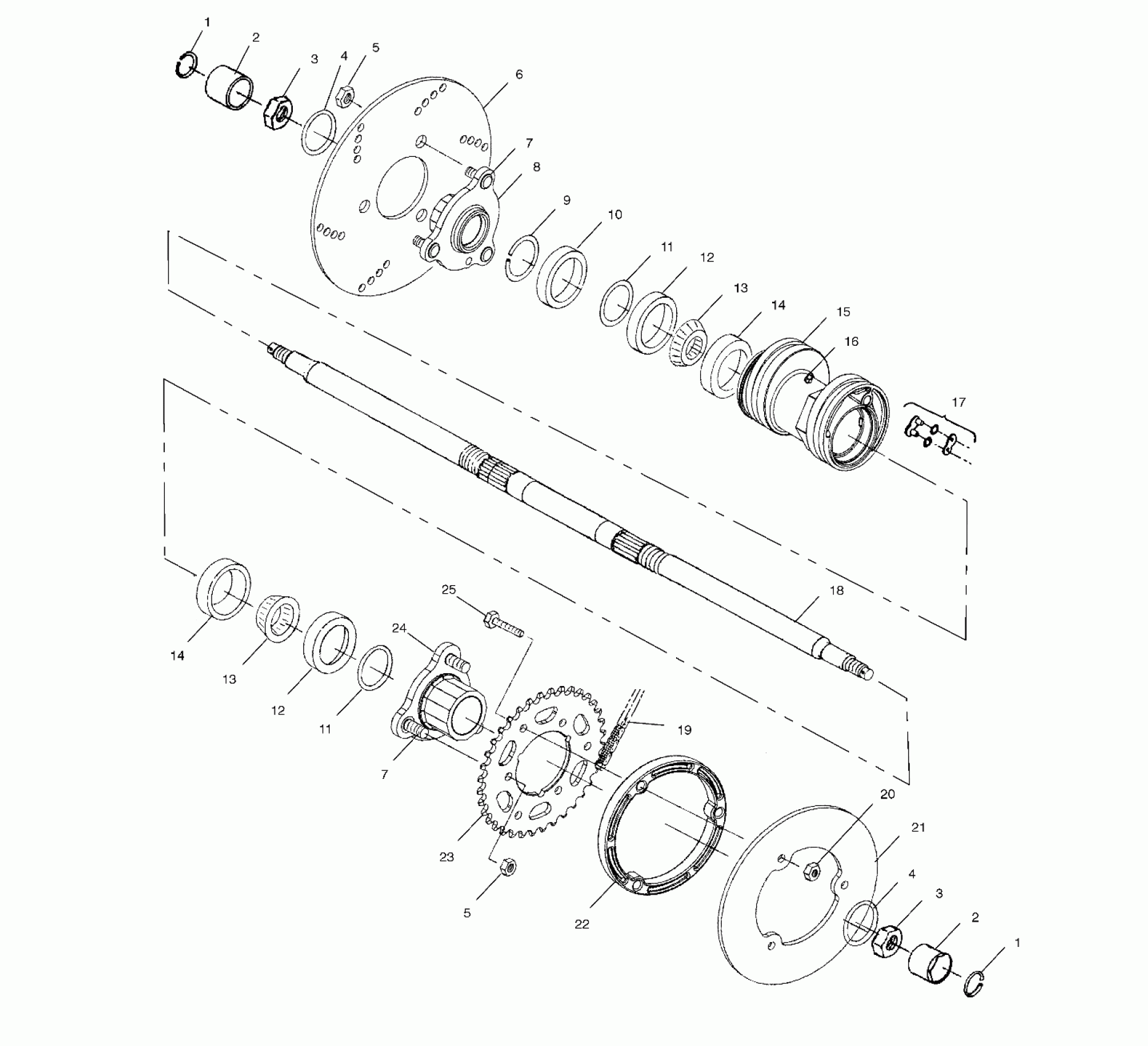 1
2
3
4
5
6
7
8
9
10
11
12
13
14
15
16
17
18
14
13
12
11
25
24
7
19
23
5
22
20
21
4
3
2
1