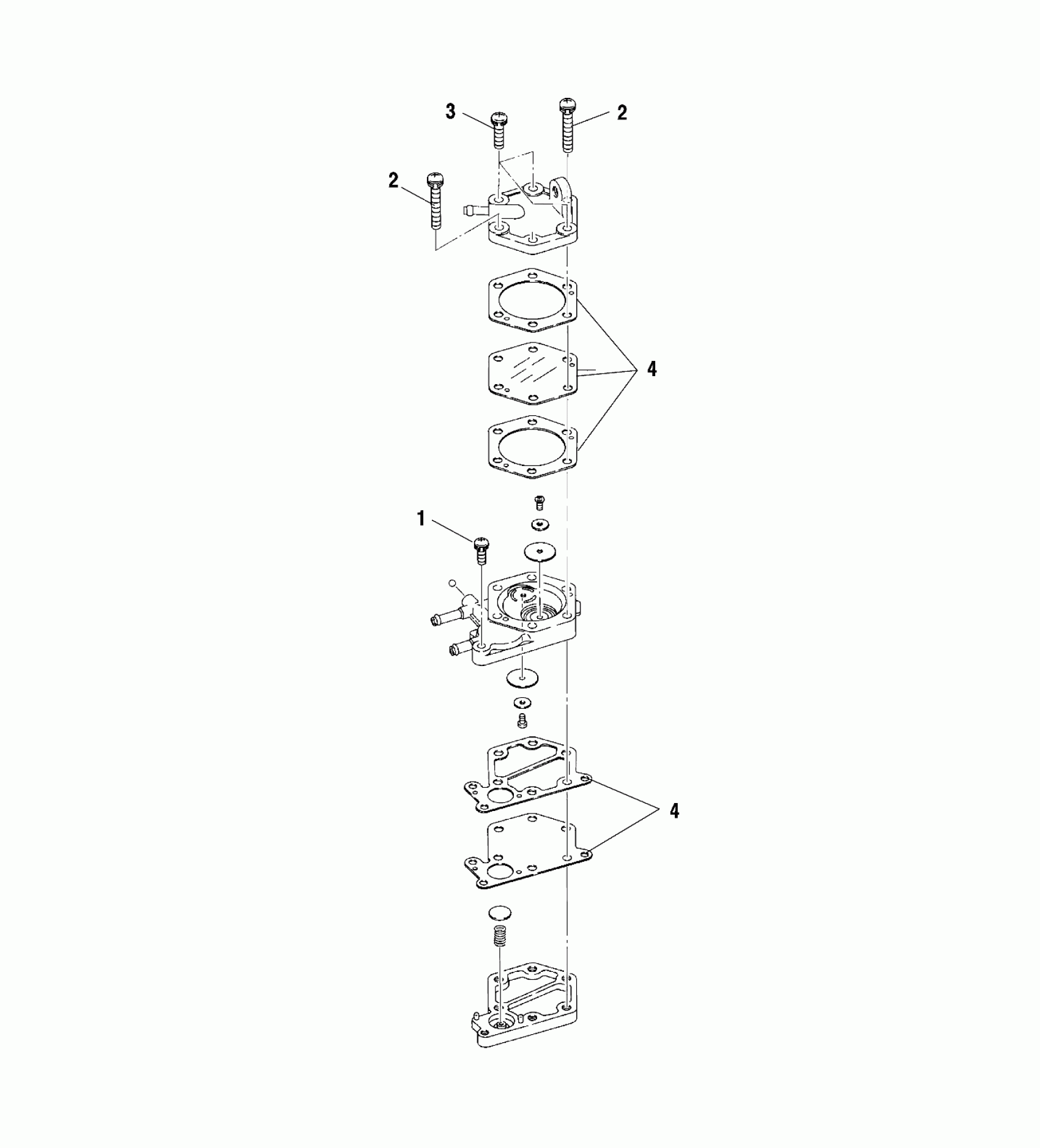 3
2
2
4
1
4