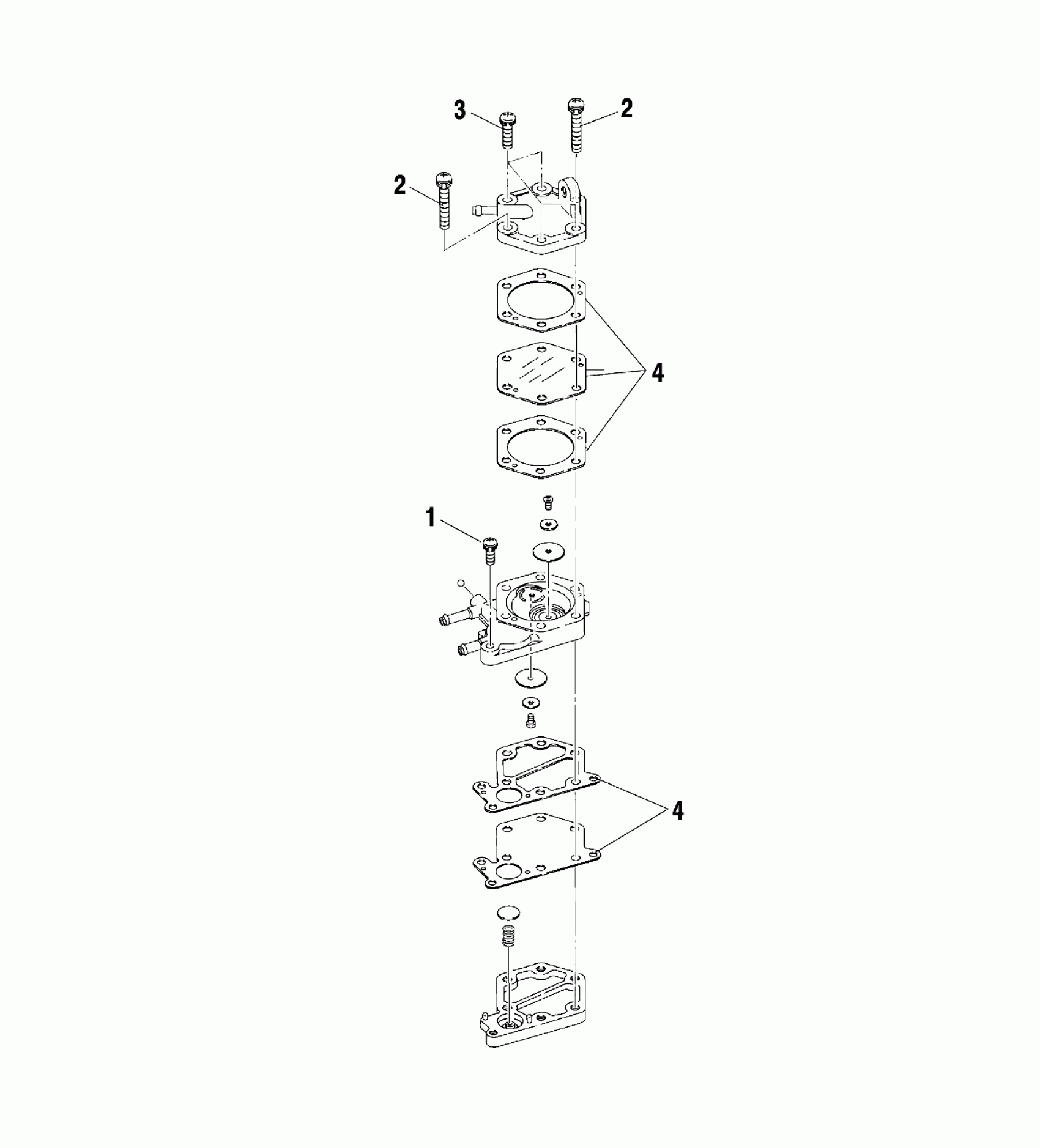 3
2
2
4
1
4