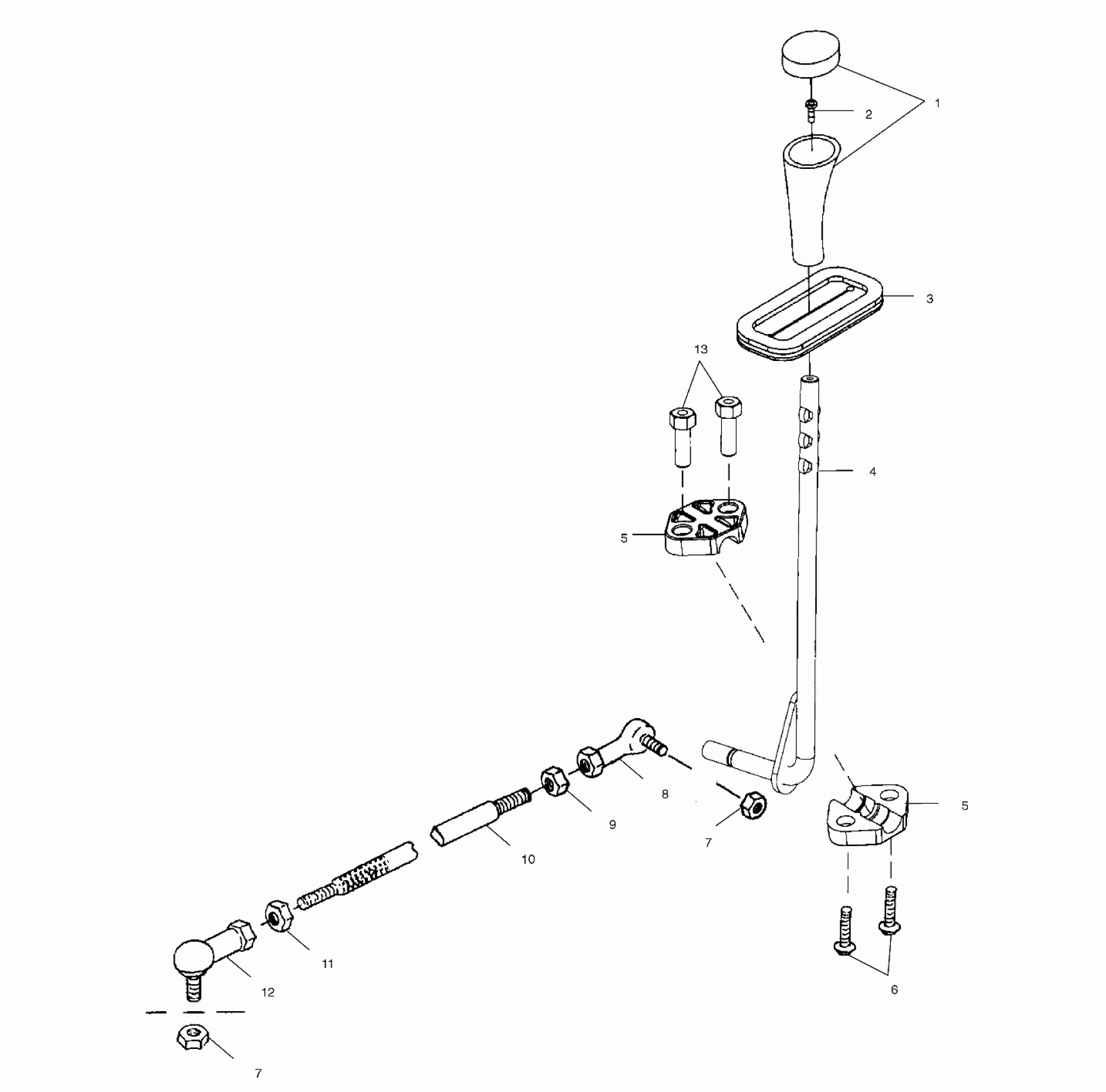 1
2
3
13
4
5
8
9
7
5
10
11
12
6
7