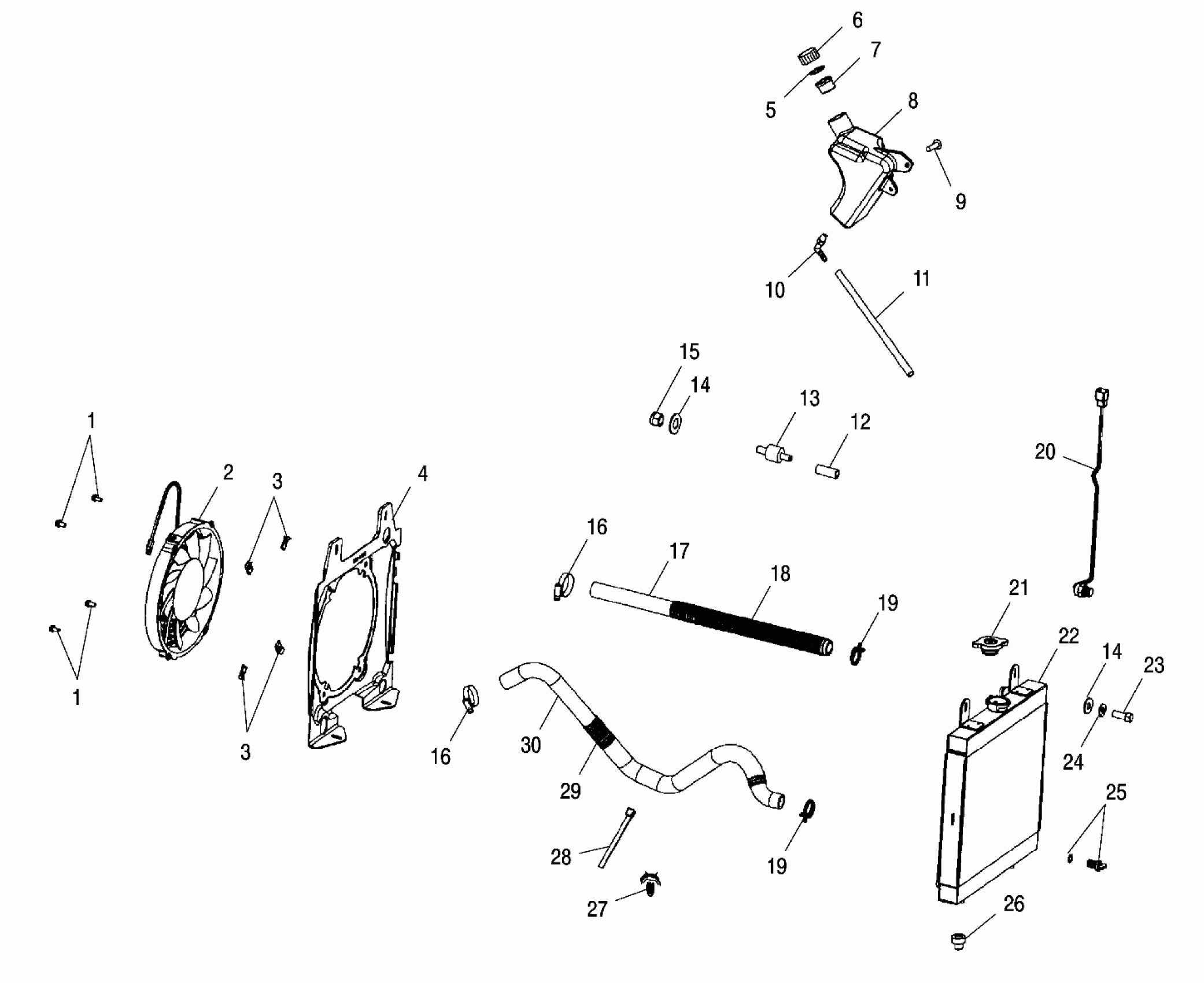 6
7
5
8
9
10
11
15
14
13
12
20
1
2
3
4
16
17
18
19
21
22
14
23
1
3
16
30
29
24
25
28
19
27
26