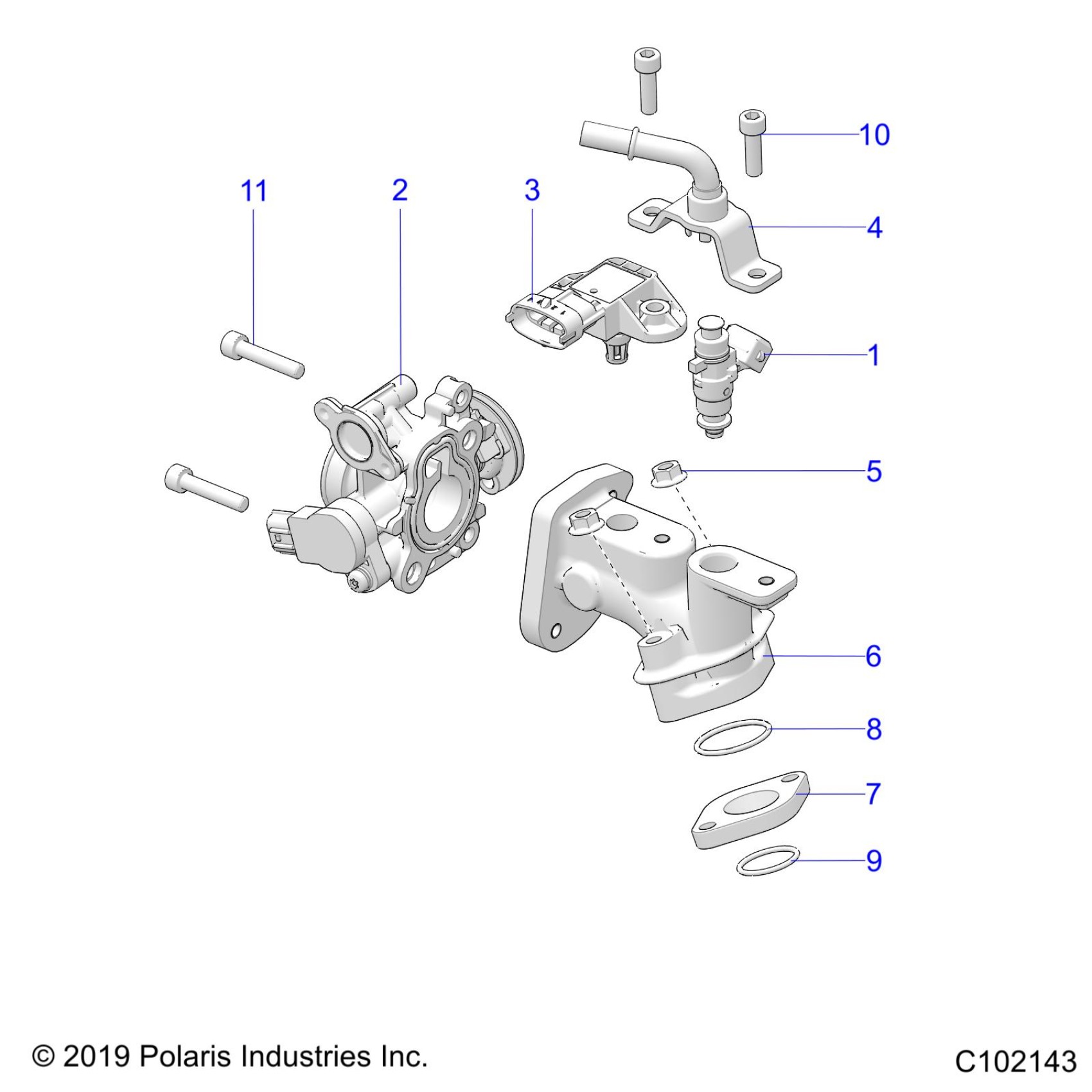 10

11

2

3

4

1

5

6

8

7

9

© 2019 Polaris Industries Inc.

C102143