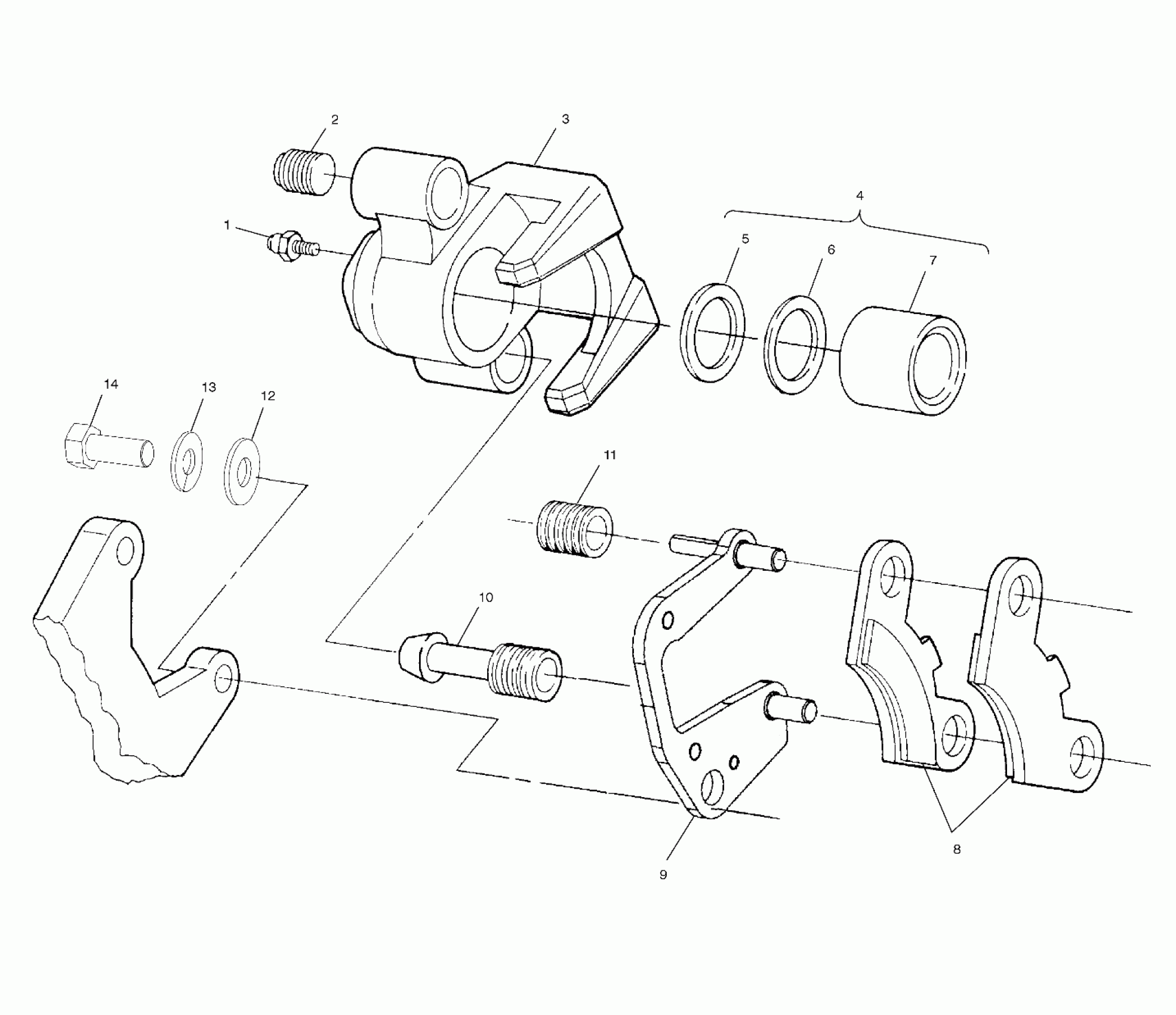 2
3
4
1
5
6
7
14
13
12
11
10
9
8