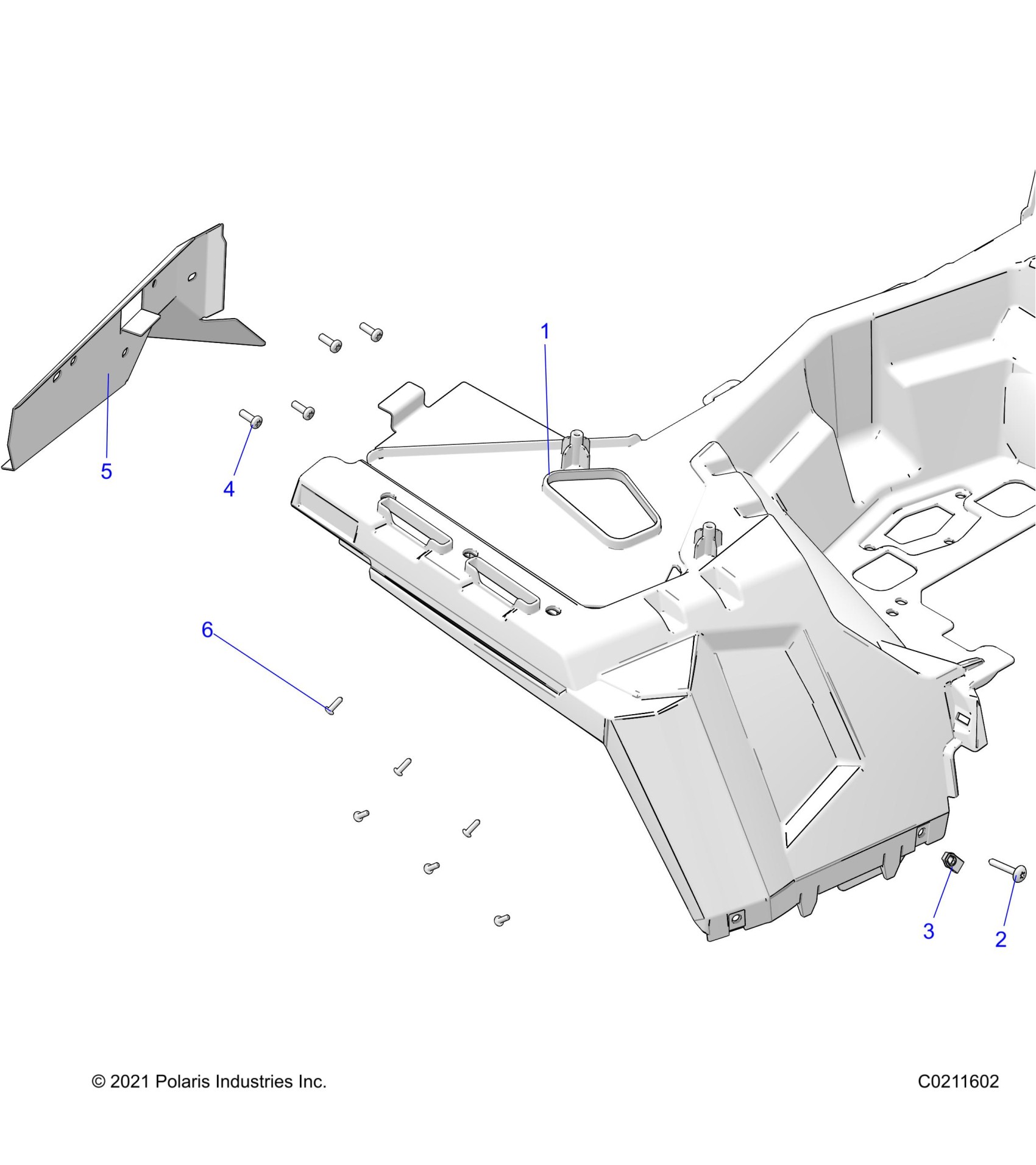 1

5

4

6

3

2

© 2021 Polaris Industries Inc.

C0211602