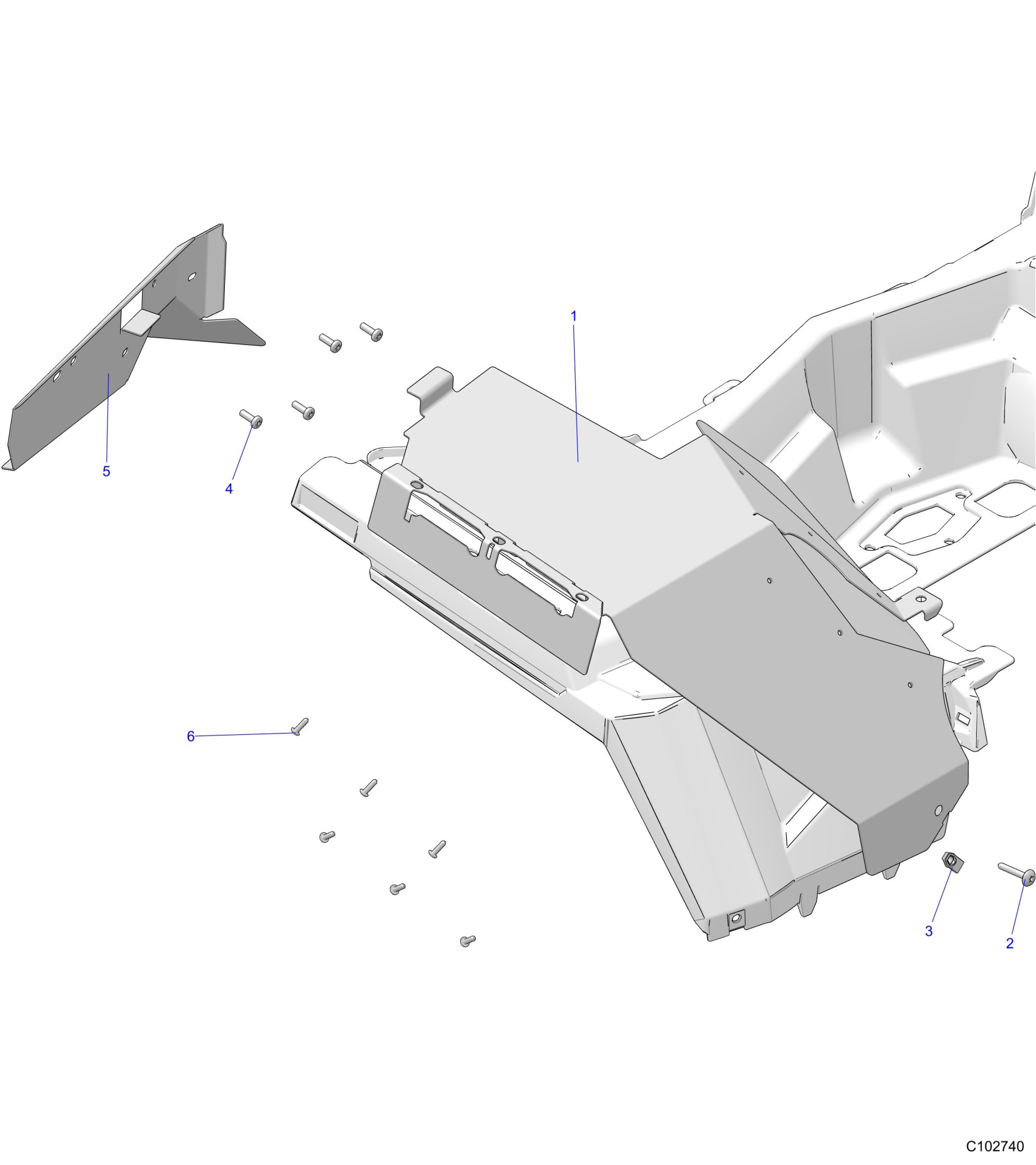 1

5

4

6

3

2

C102740