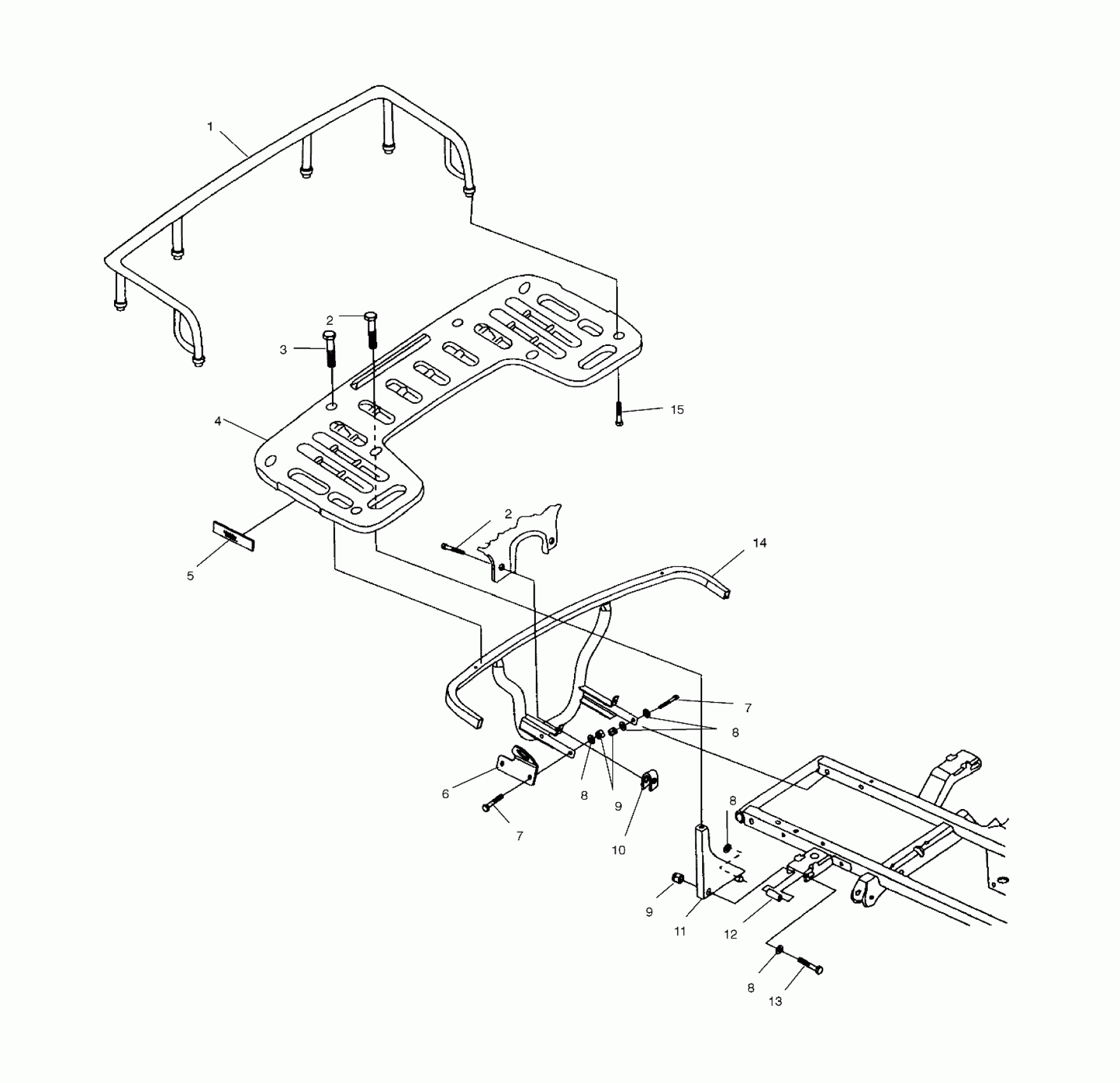 1
2
3
15
4
5
2
14
7
8
6
8
9
7
10
8
9
11
12
8
13