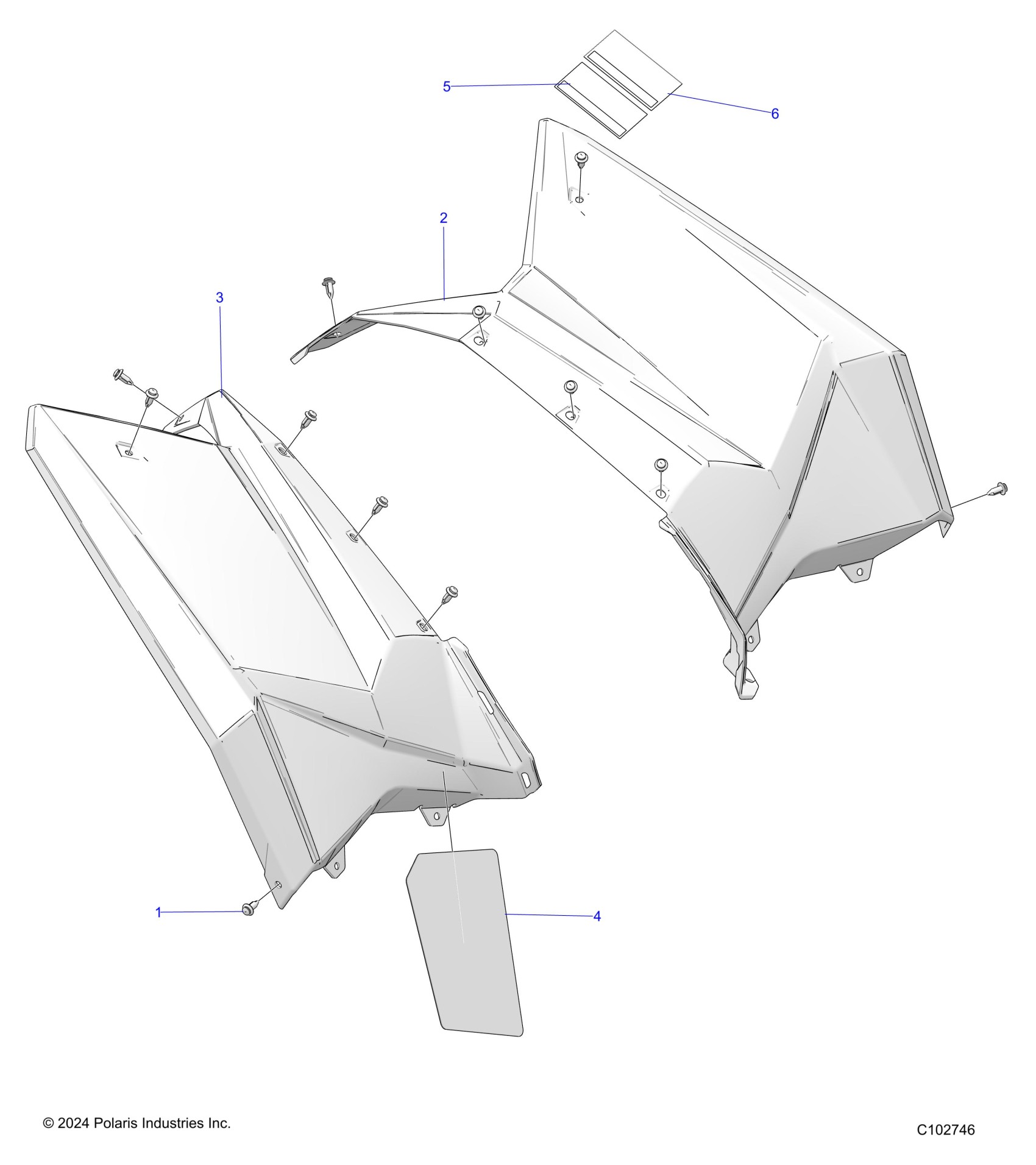 5

6

2

3

1

4

© 2024 Polaris Industries Inc.

C102746