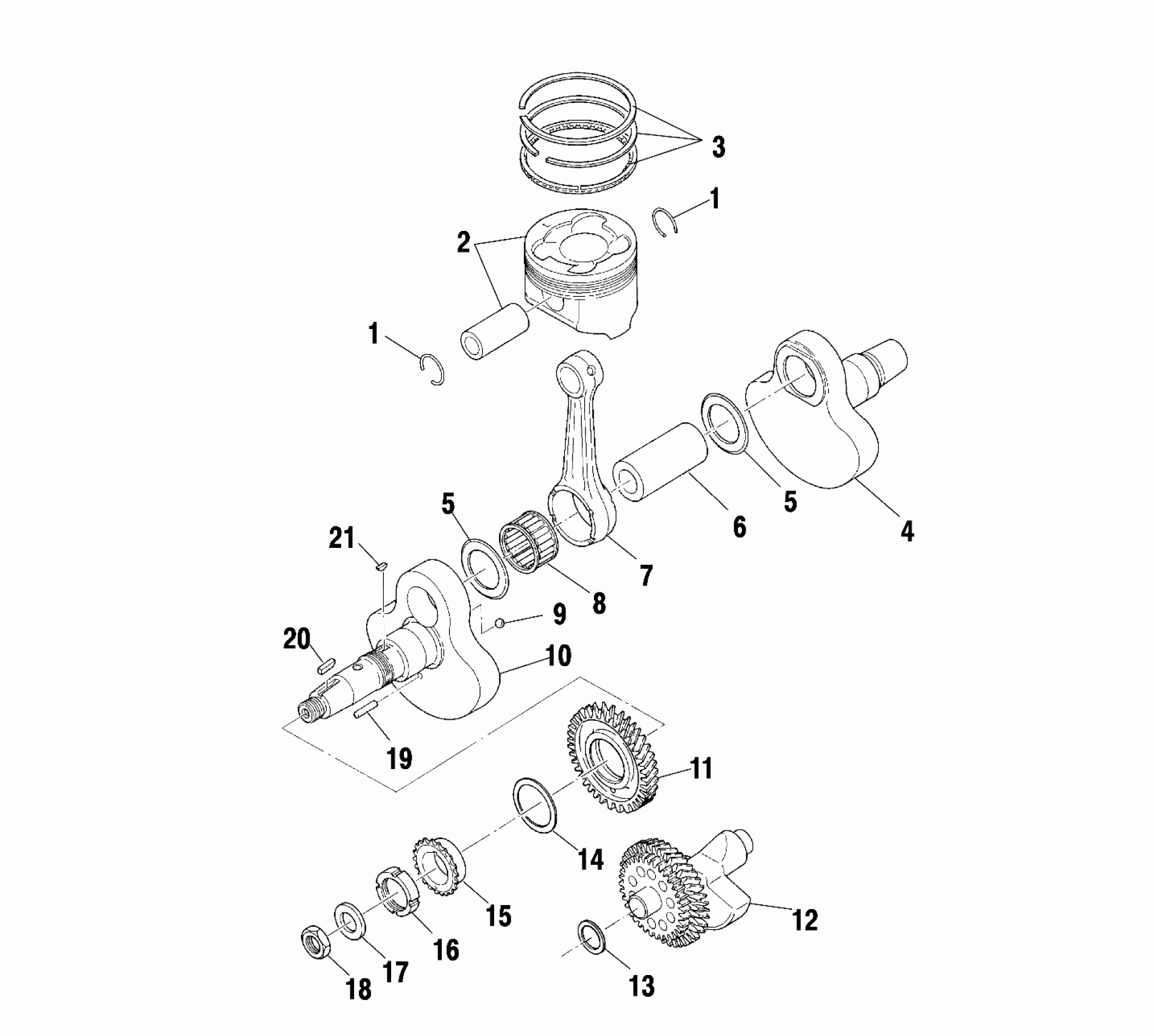 3
1
2
1
5
6
5
4
21
7
8
9
20
10
19
11
14
12
15
16
17
18
13