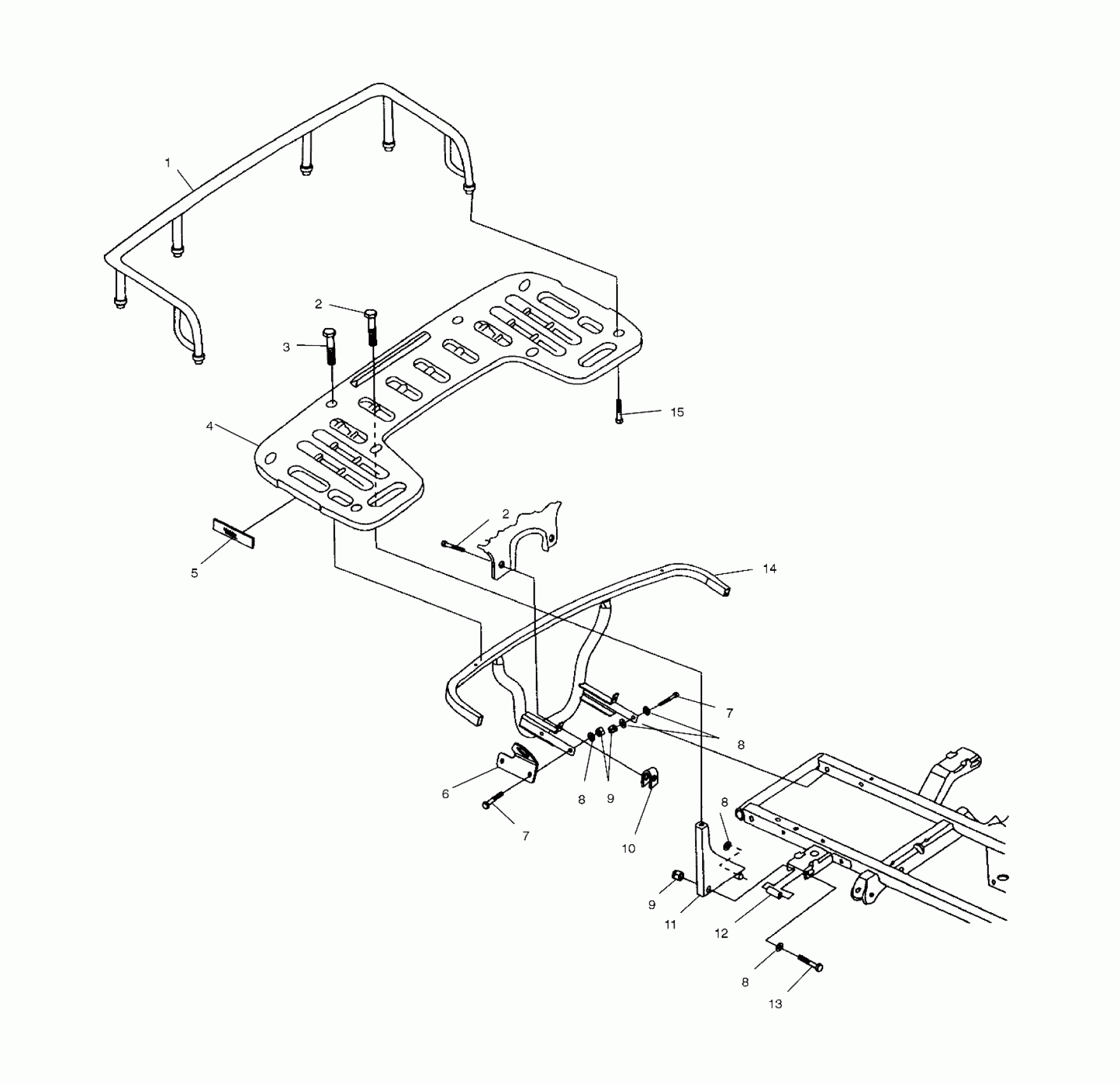 1
2
3
15
4
5
2
14
7
8
6
8
9
7
10
8
9
11
12
8
13