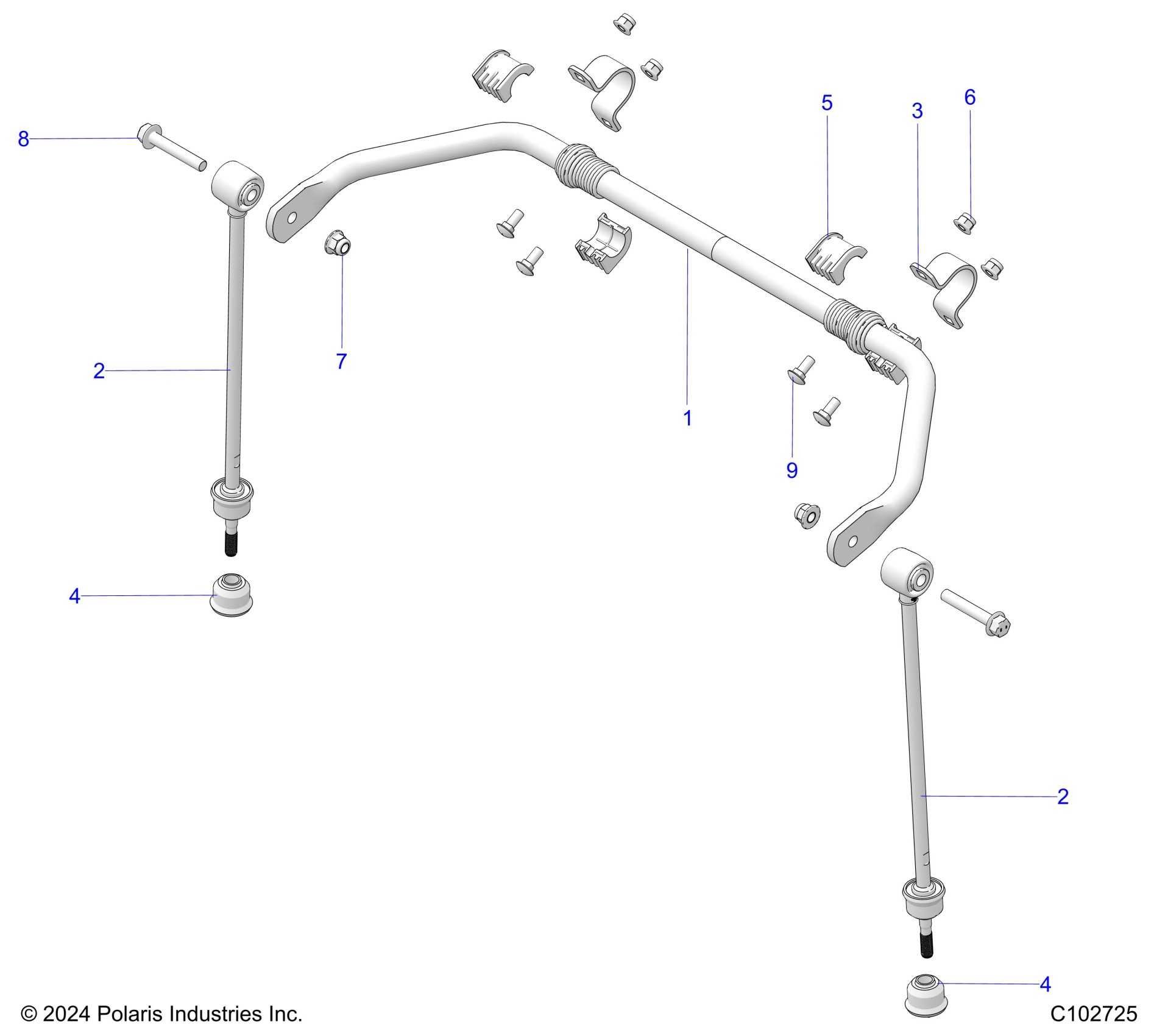 5
3
6
8
7
2
1
9
4
2
4
© 2024 Polaris Industries Inc.
C102725