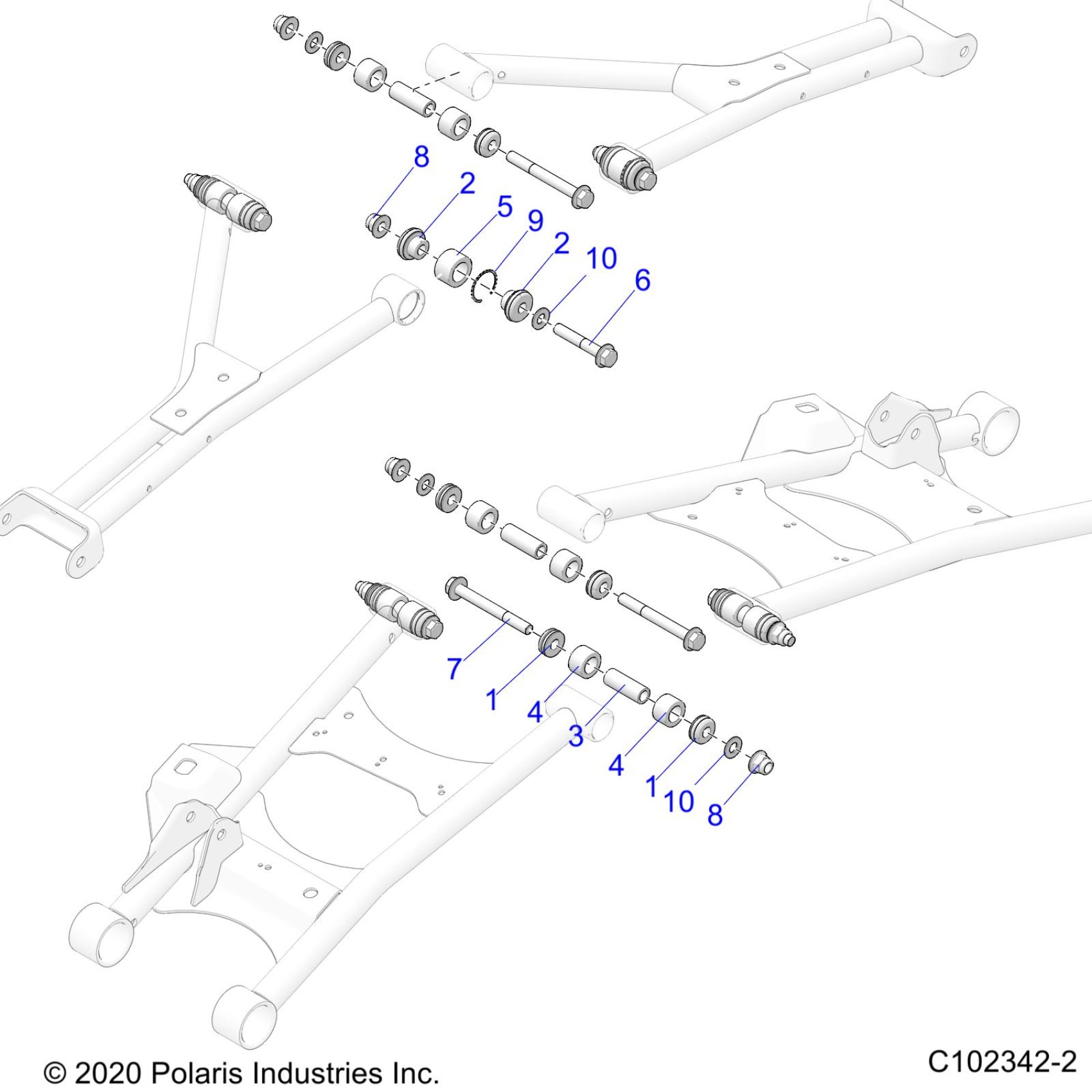 8
2
5
9
2
10
6
7
1
4
3
4
1
10
8

© 2020 Polaris Industries Inc.
C102342-2