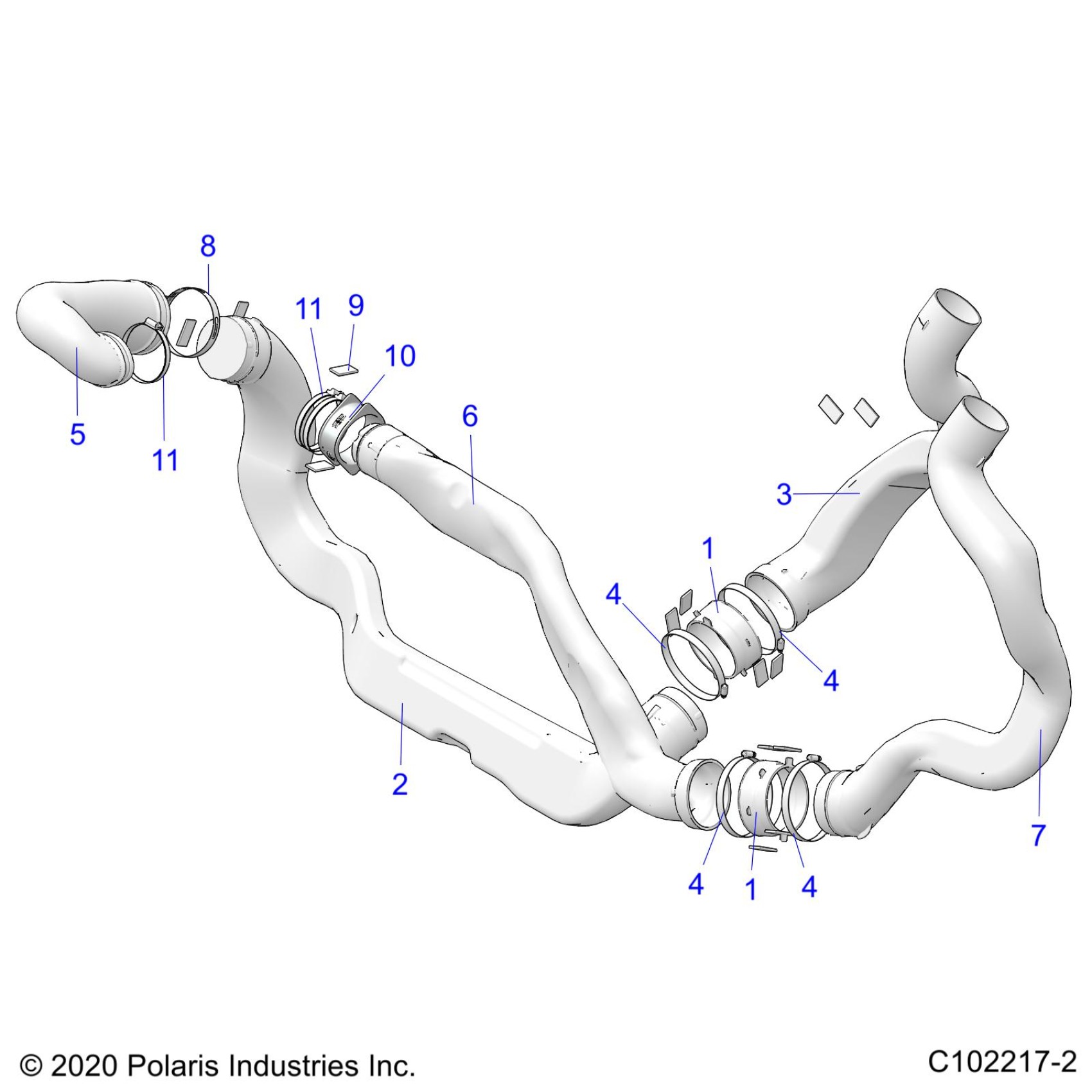 8

11

9

10

5

11

6

3

1

4

4

2

7

4

1

4

© 2020 Polaris Industries Inc.

C102217-2