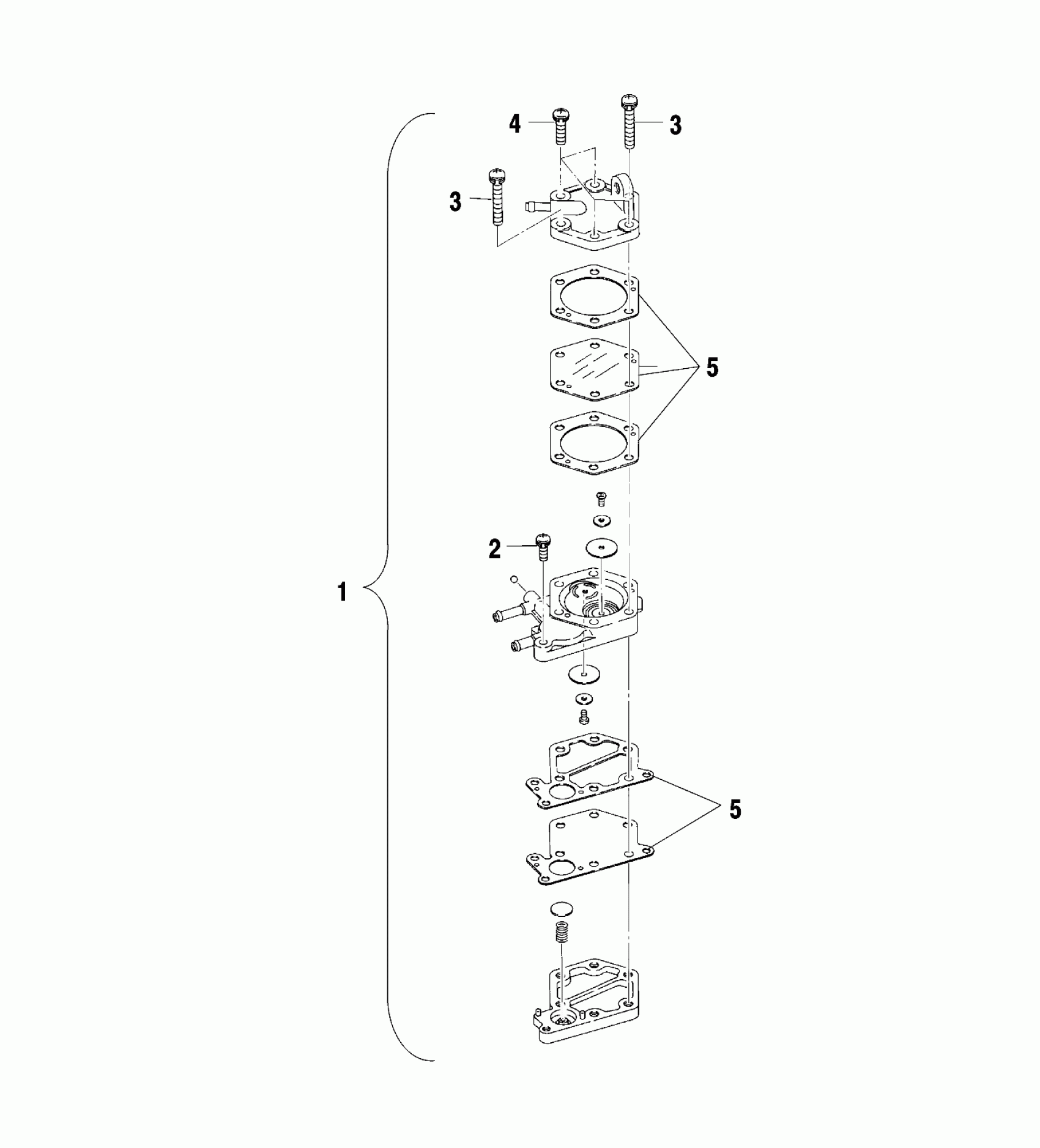 4
3
3
5
2
1
5