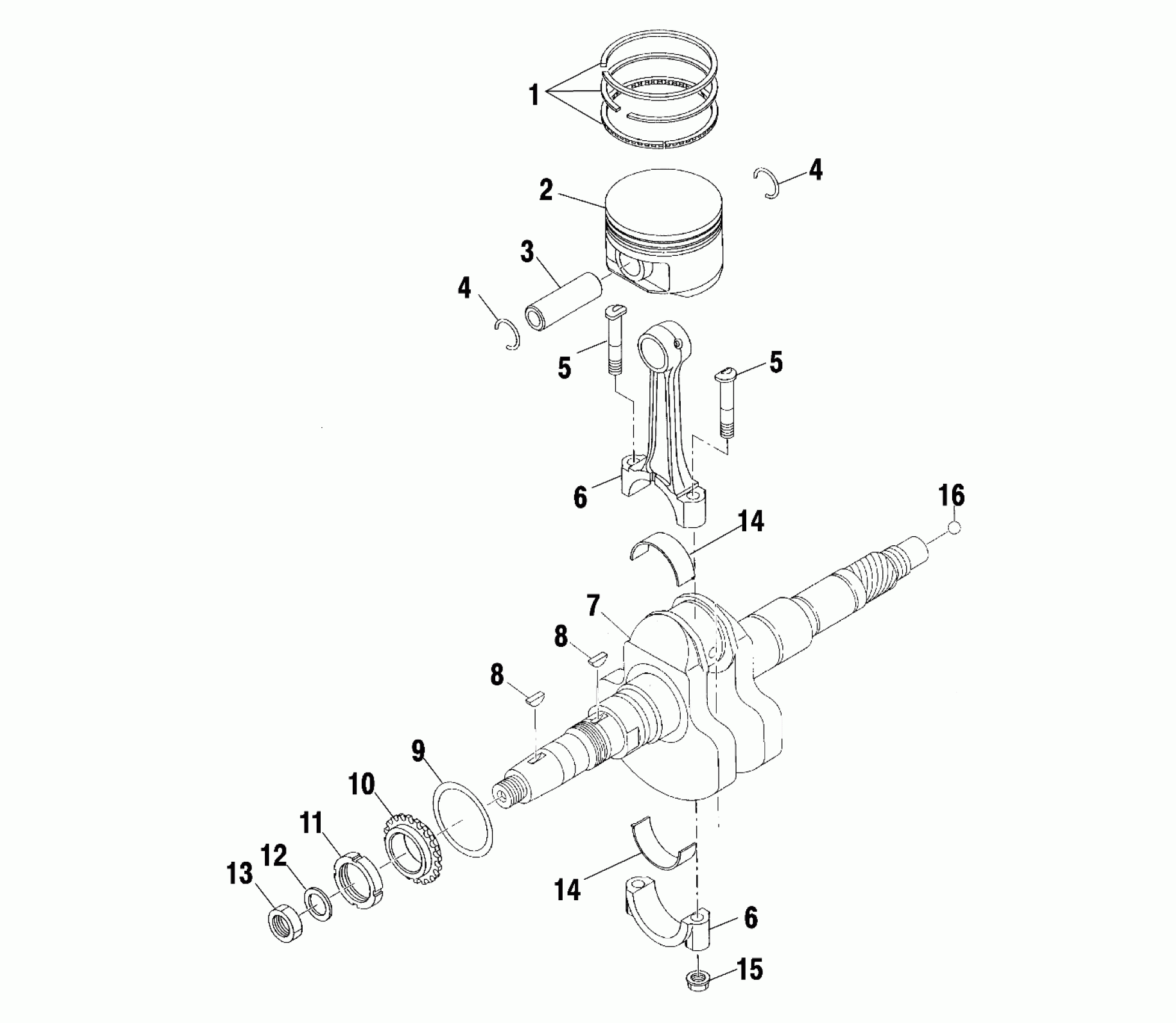 1
4
2
3
4
5
5
6
16
14
7
8
8
9
10
11
12
13
14
6
15