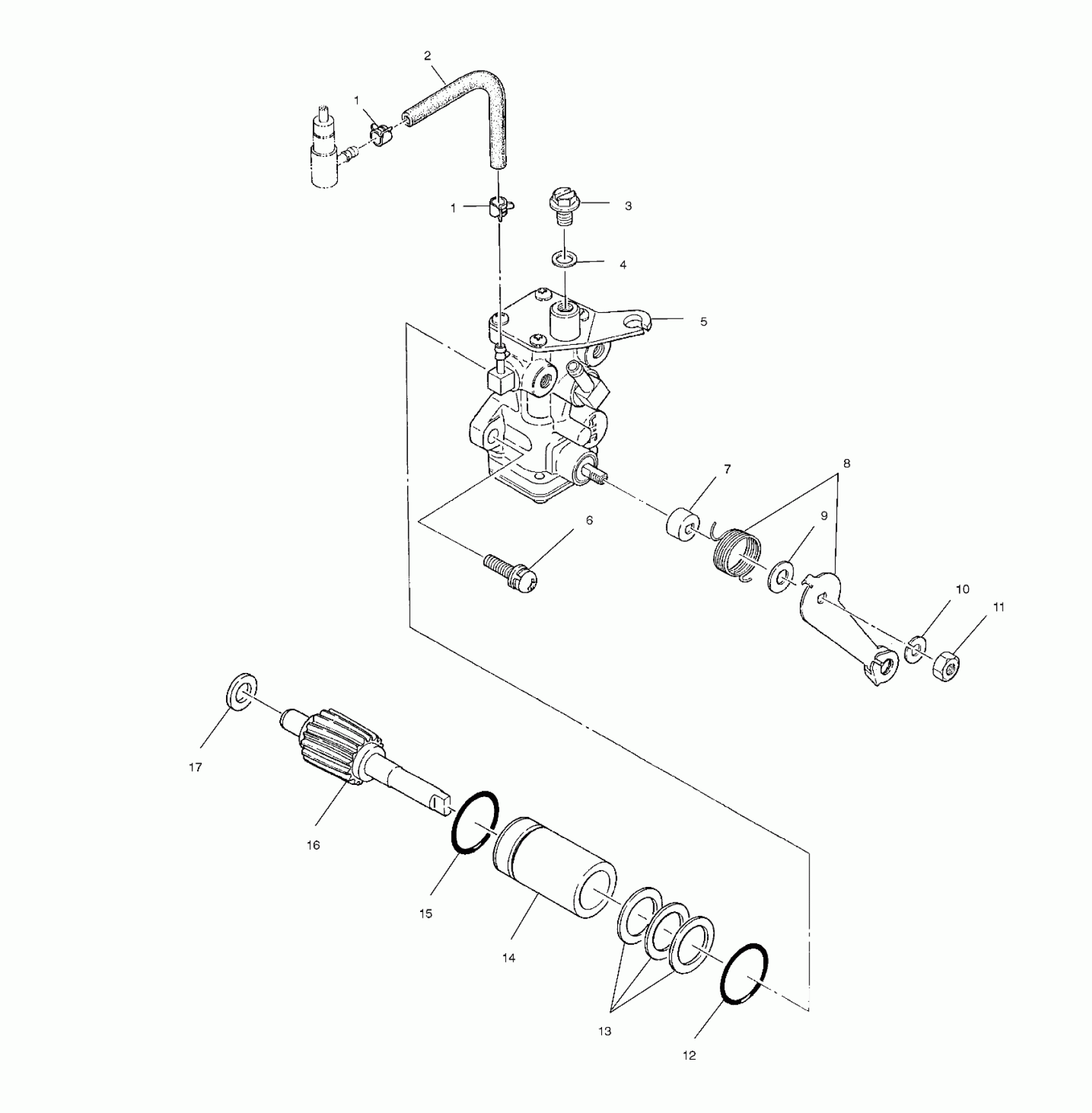 2
1
1
3
4
5
7
8
9
6
10
11
17
16
15
14
13
12