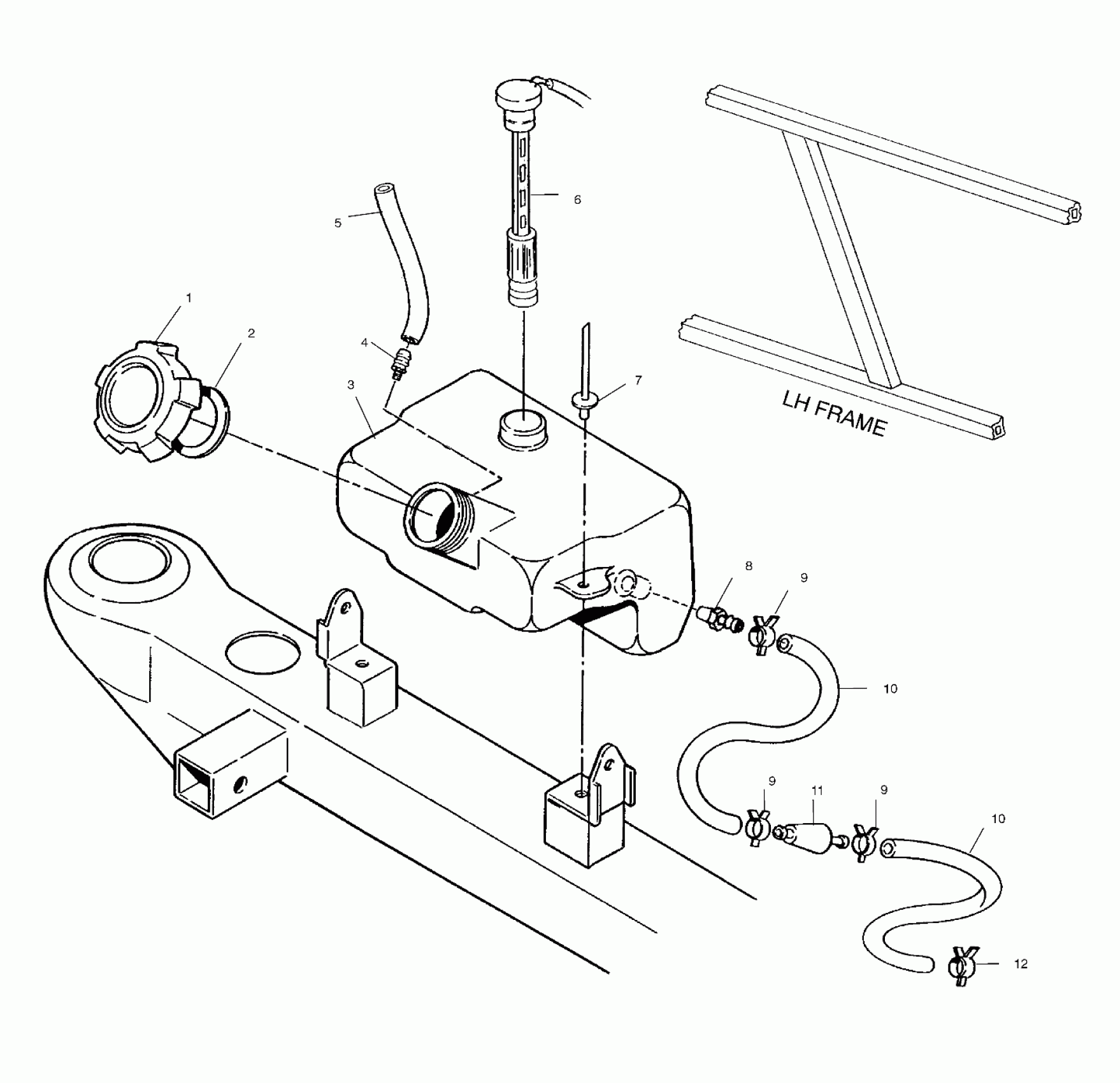 6

5

1

2

4

3

7

LH FRAME

8

9

10

9

11

9

10

12