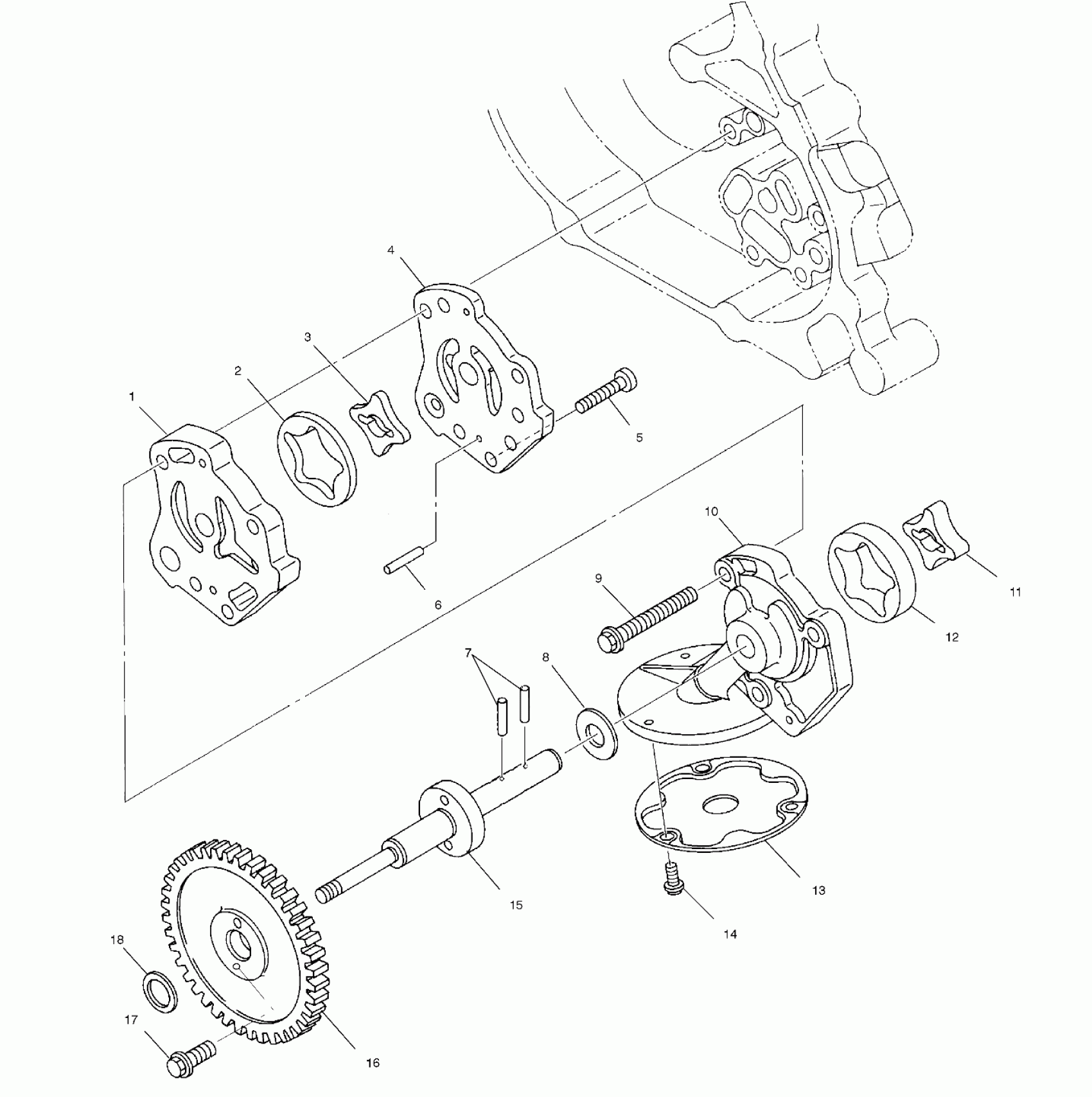 4
3
2
1
5
6
10
9
11
12
7
8
13
14
15
18
17
16