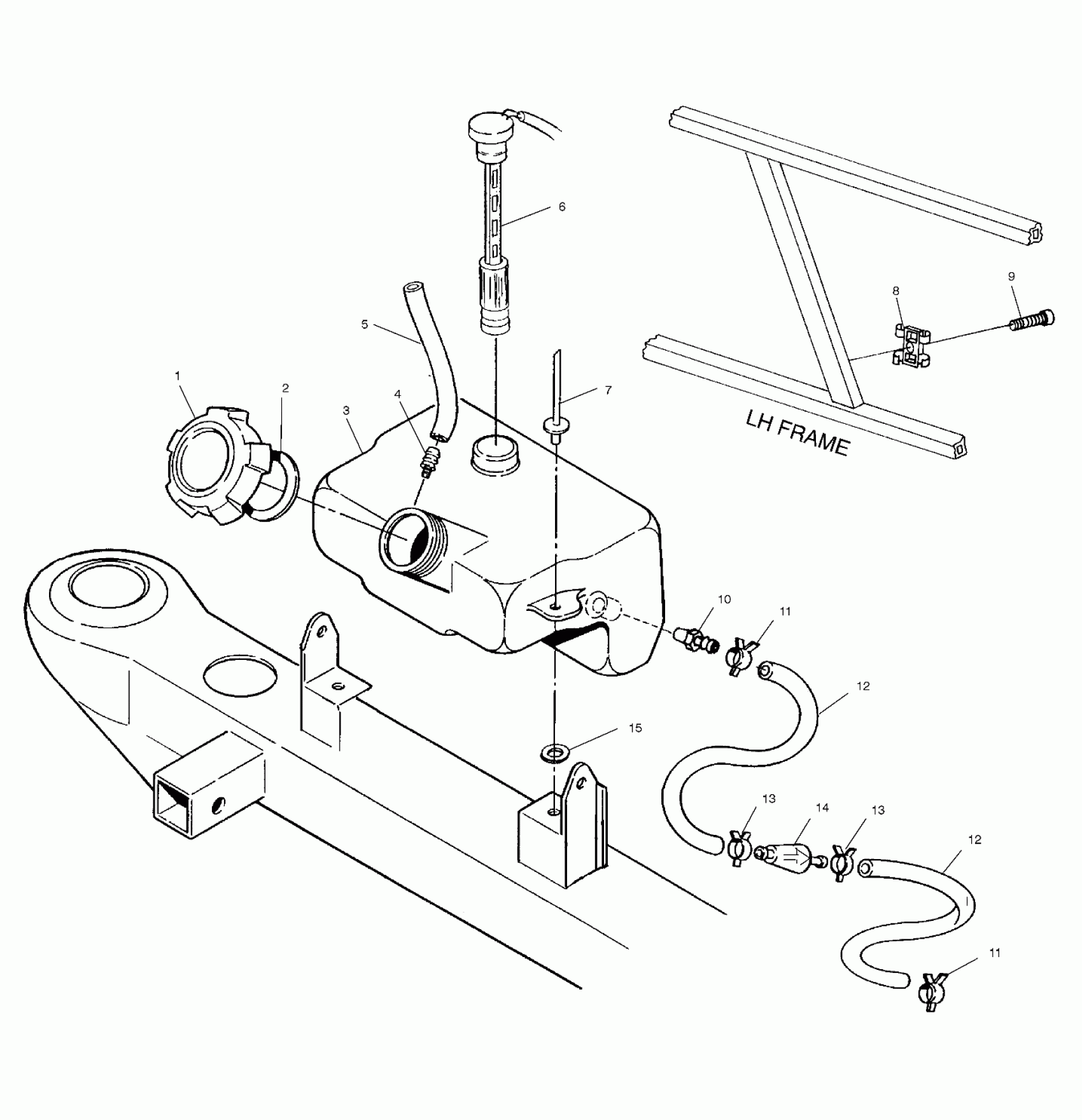 6

9

8

5

7

1

2

3

4

LH FRAME

10

11

12

15

13

14

13

12

11