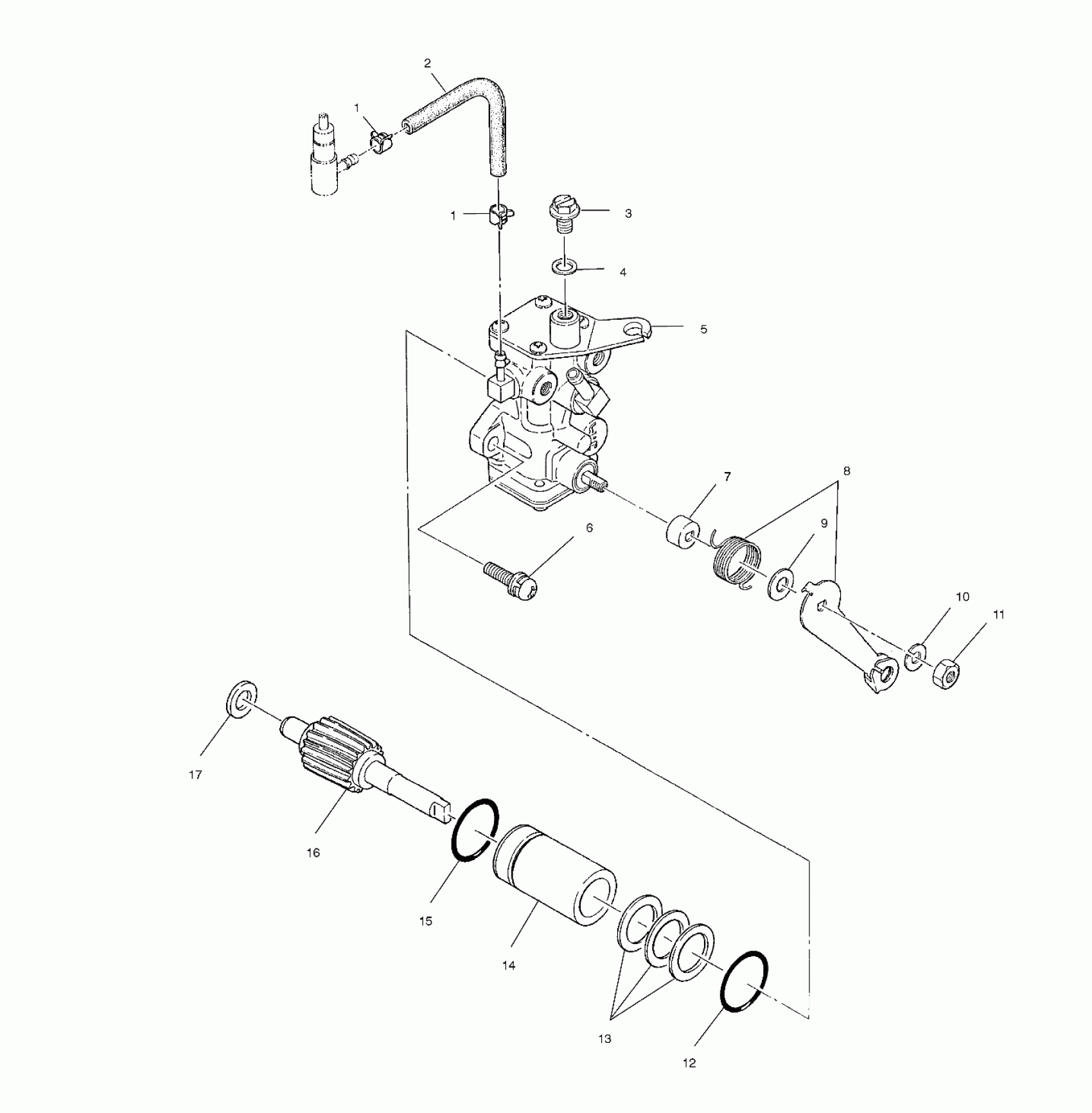 2
1
1
3
4
5
7
8
6
9
10
11
17
16
15
14
13
12