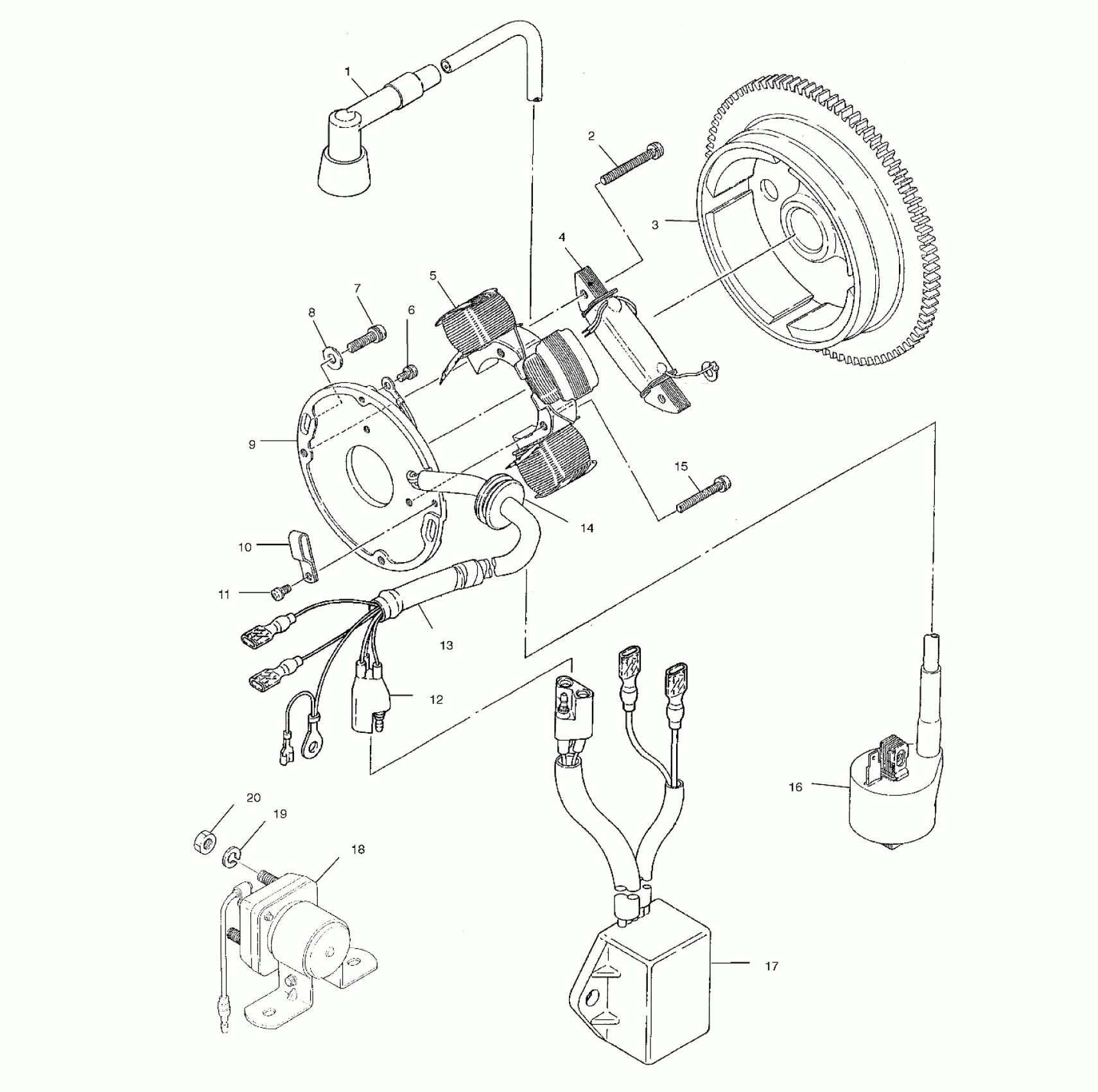 1
2
3
4
5
7
8
6
9
15
14
10
11
13
12
16
20
19
18
17