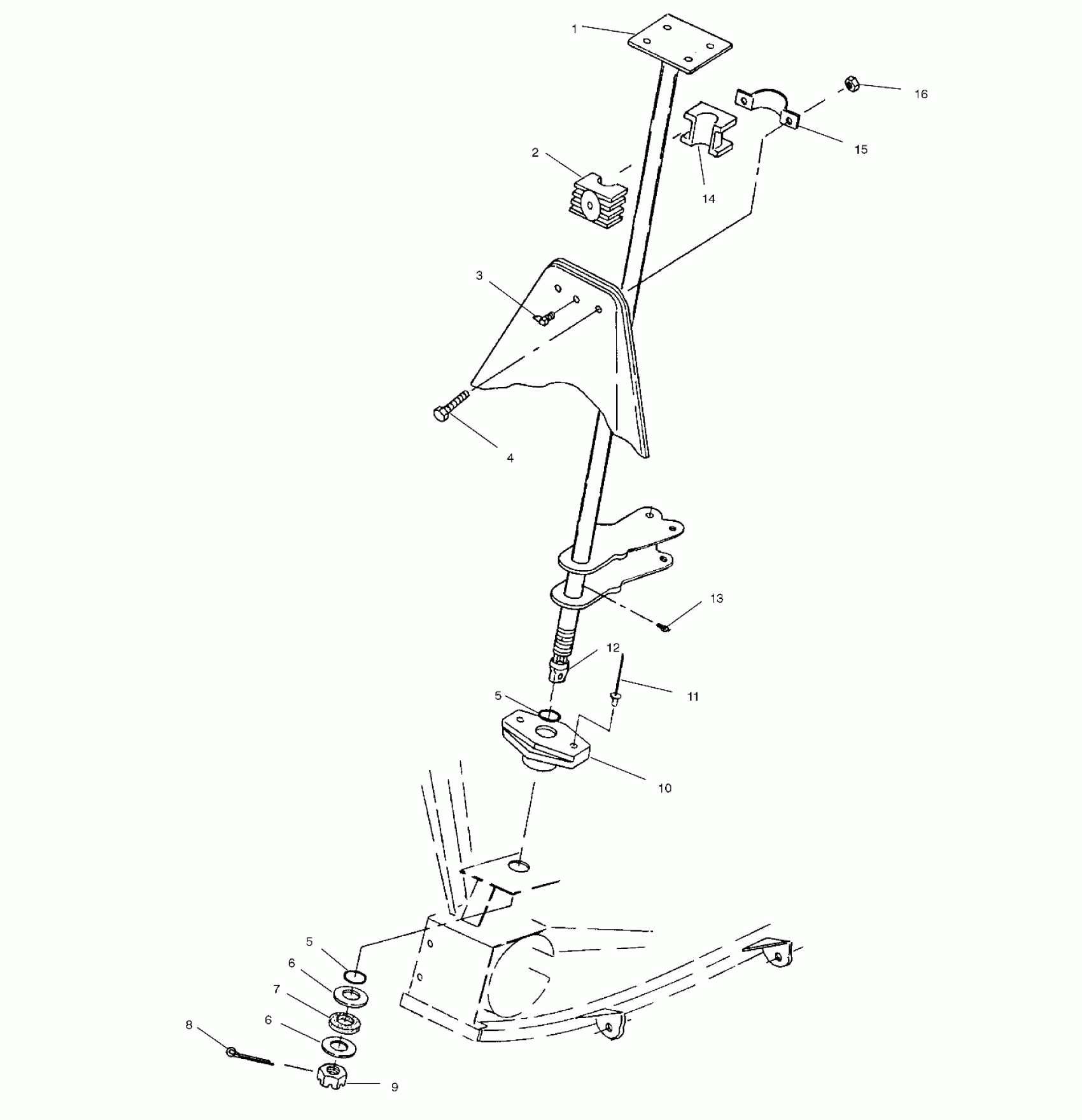 1
16
15
2
14
3
4
13
12
11
5
10
5
6
7
6
8
9