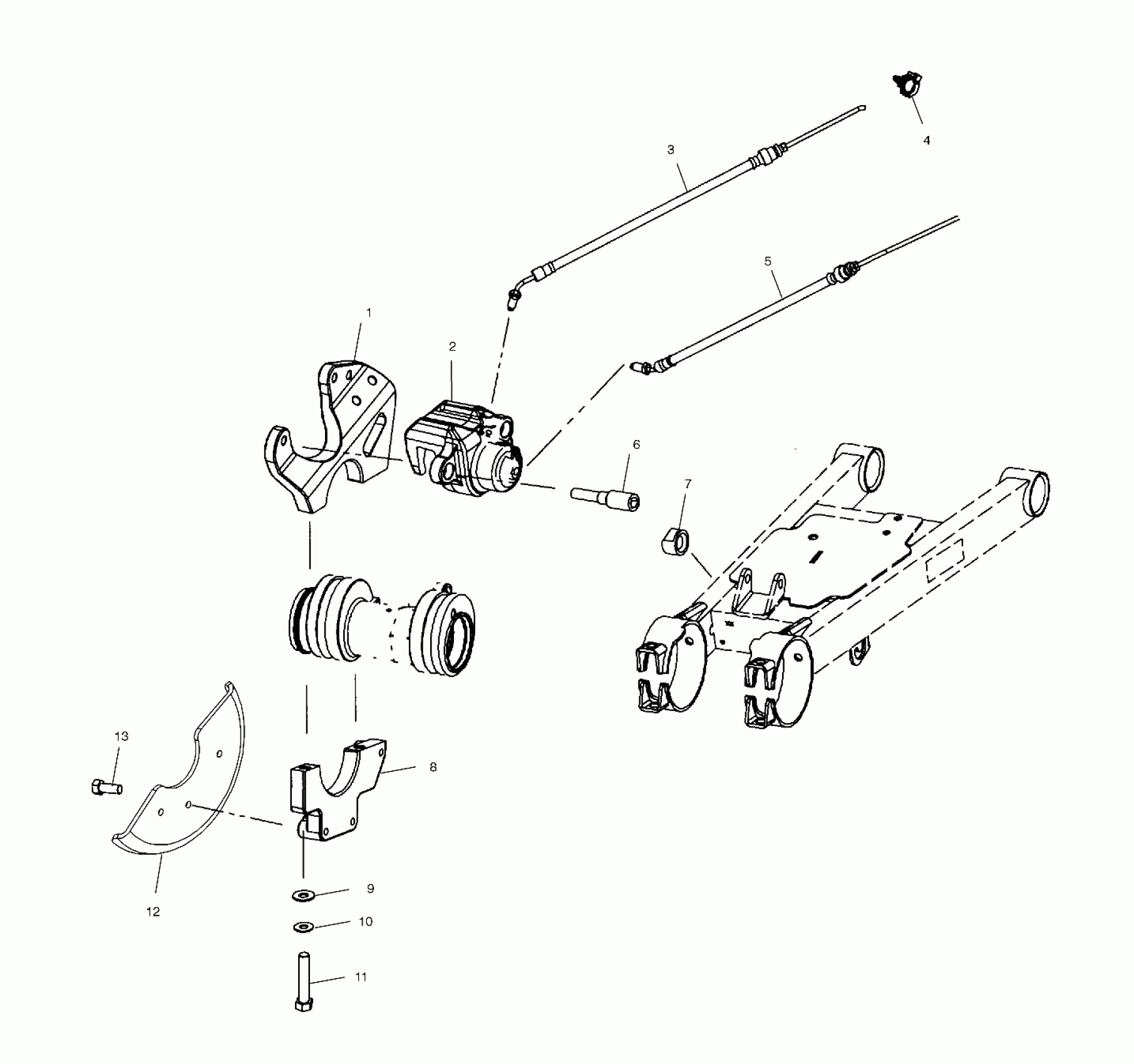 4
3
5
1
2
6
7
13
8
12
9
10
11