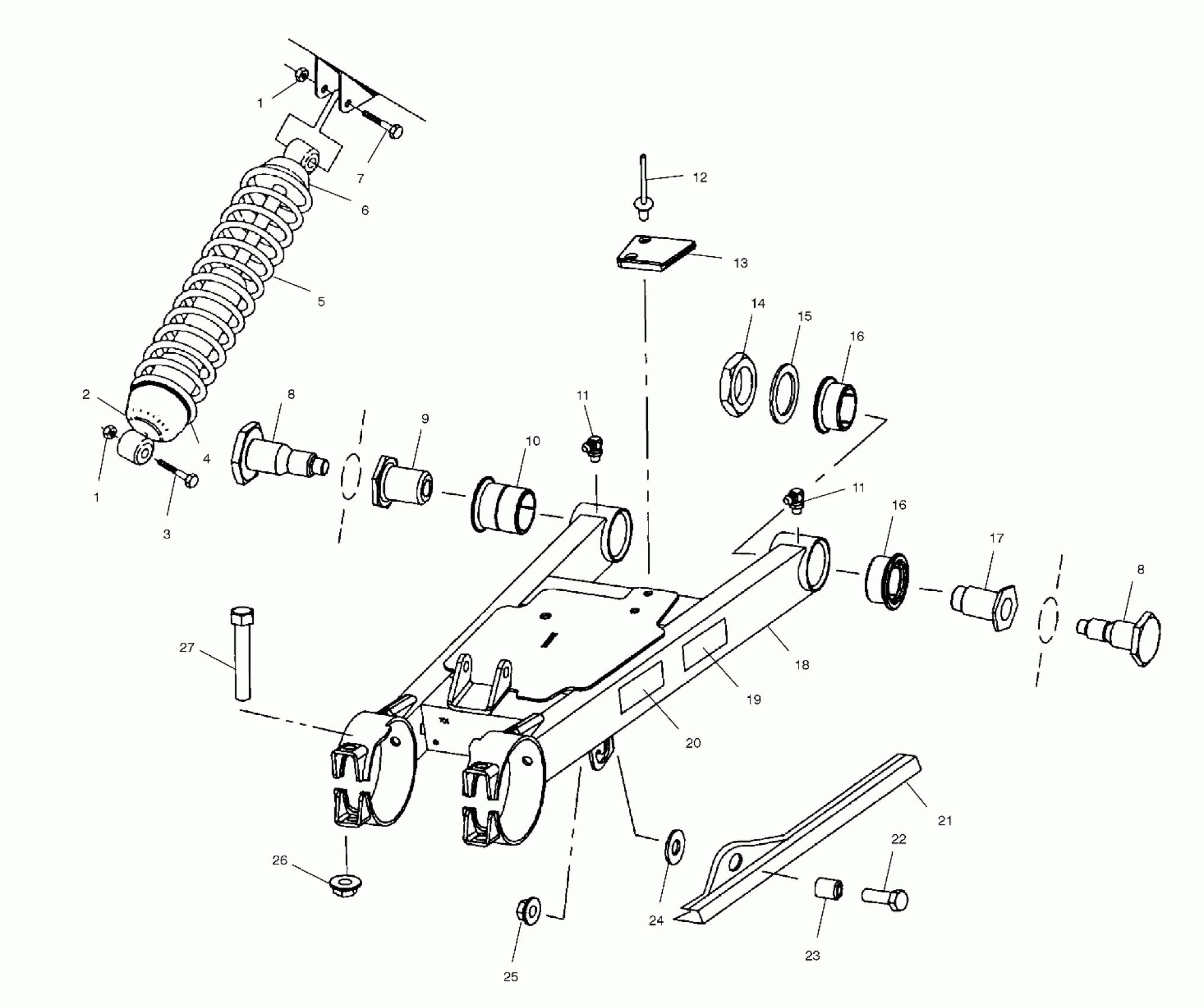 1
7
6
12
13
5
14
15
16
2
8
11
9
10
4
1
3
11
16
17
8
27
18
19
20
21
22
26
24
23
25