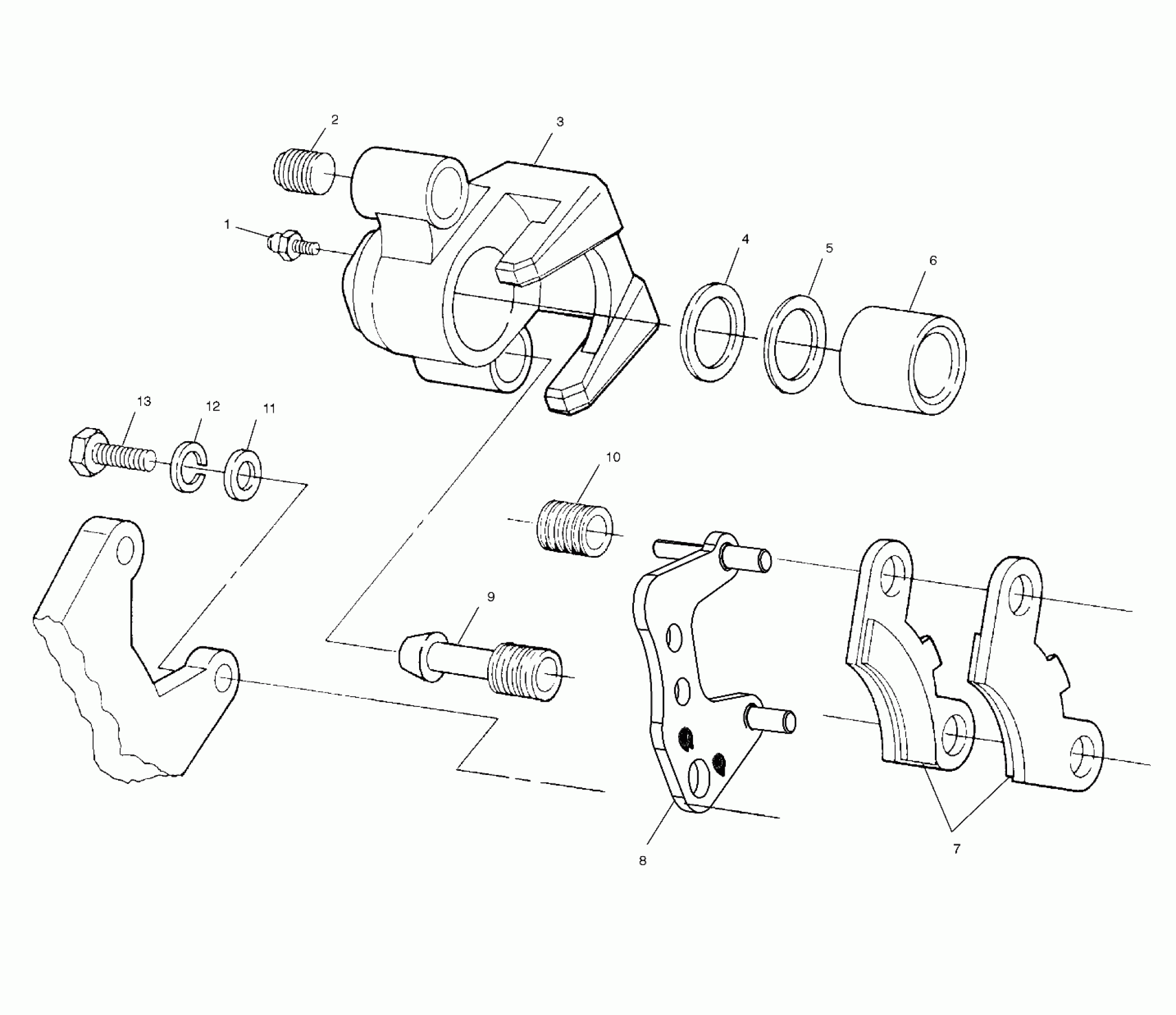 2
3
1
4
5
6
13
12
11
10
9
8
7