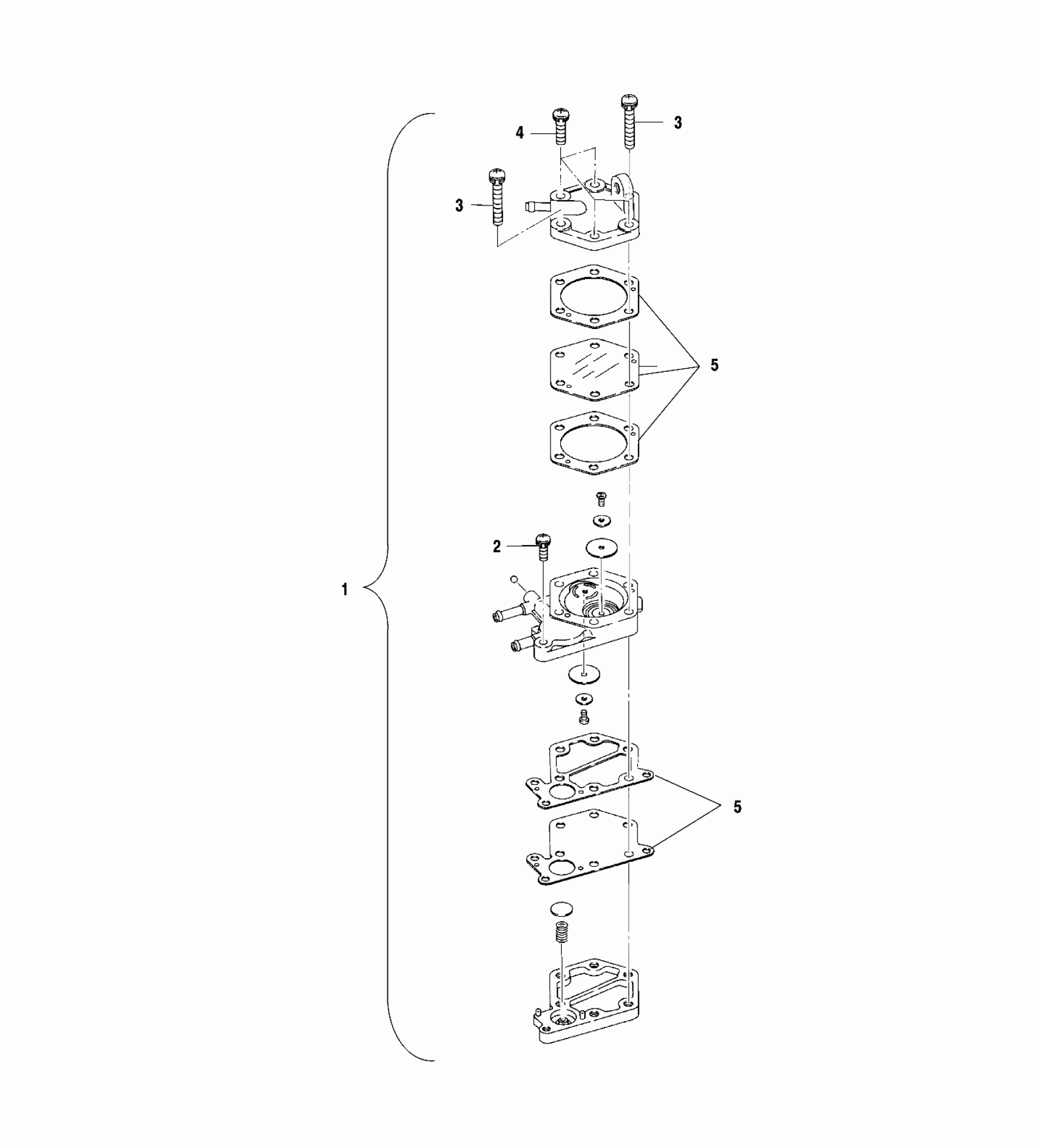 4
3
3
5
2
1
5