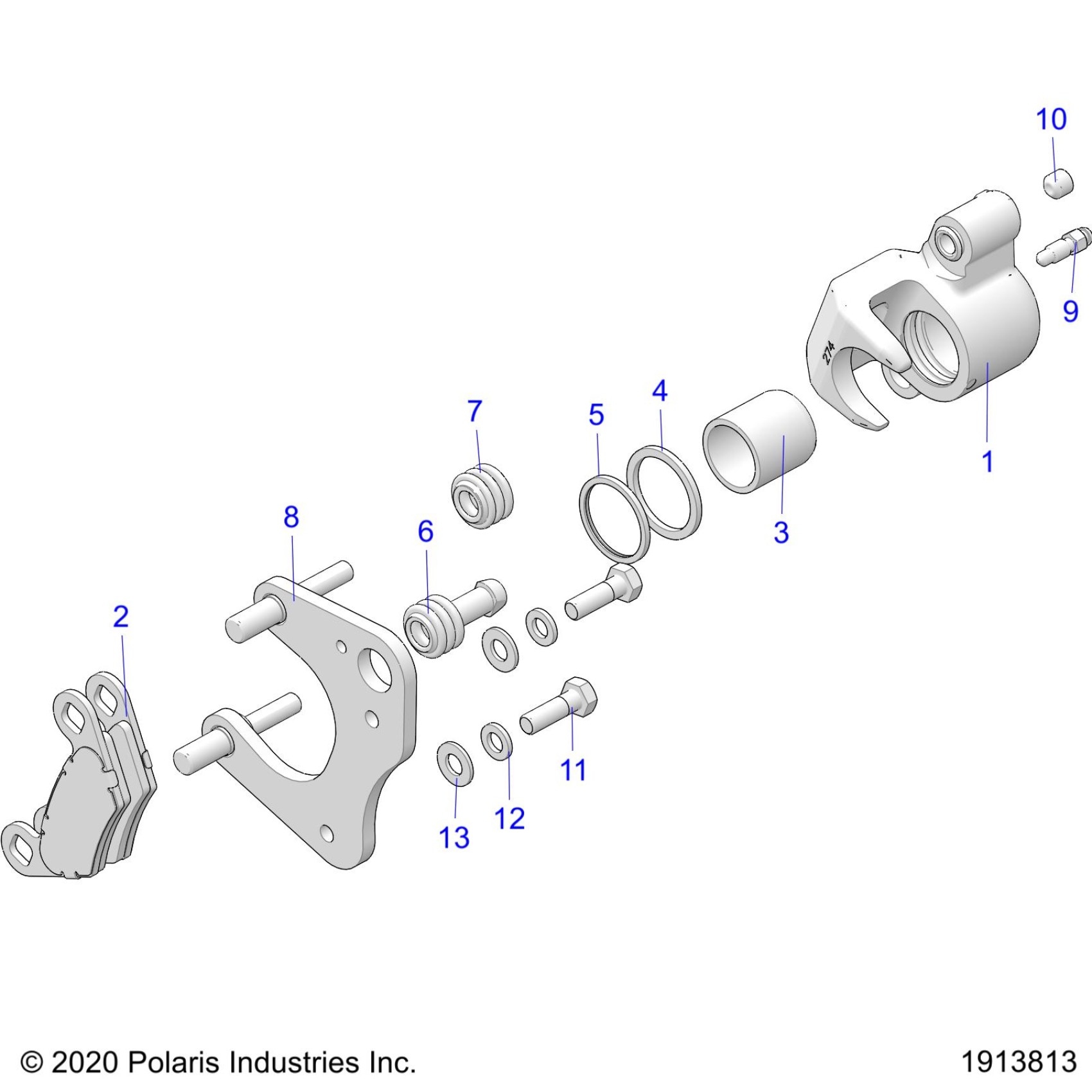 10

9

274

1

4

5

7

3

8

6

2

11

12

13

© 2020 Polaris Industries Inc.

1913813