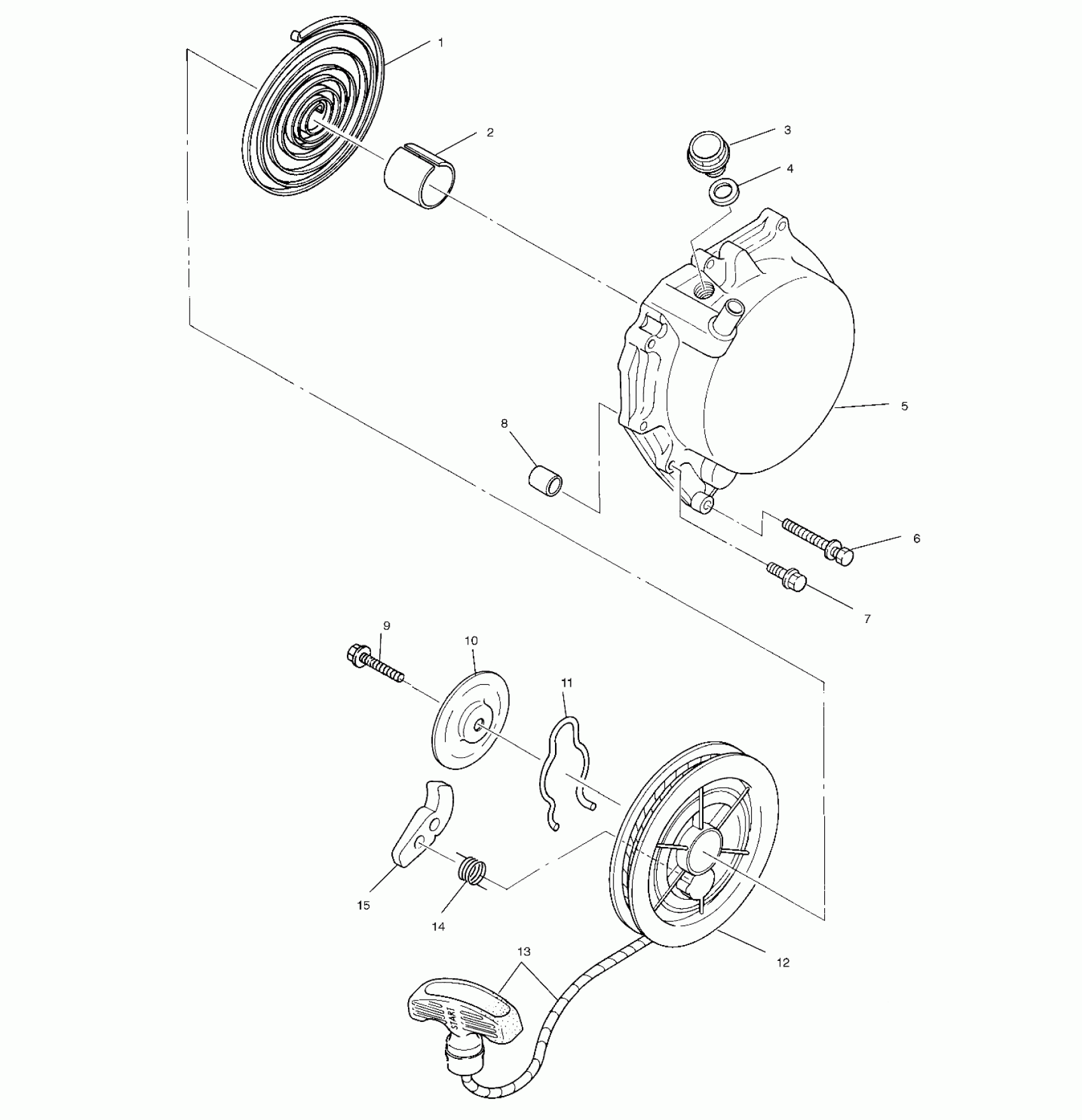 1
2
3
4
5
8
6
7
9
10
11
15
14
12
13
START