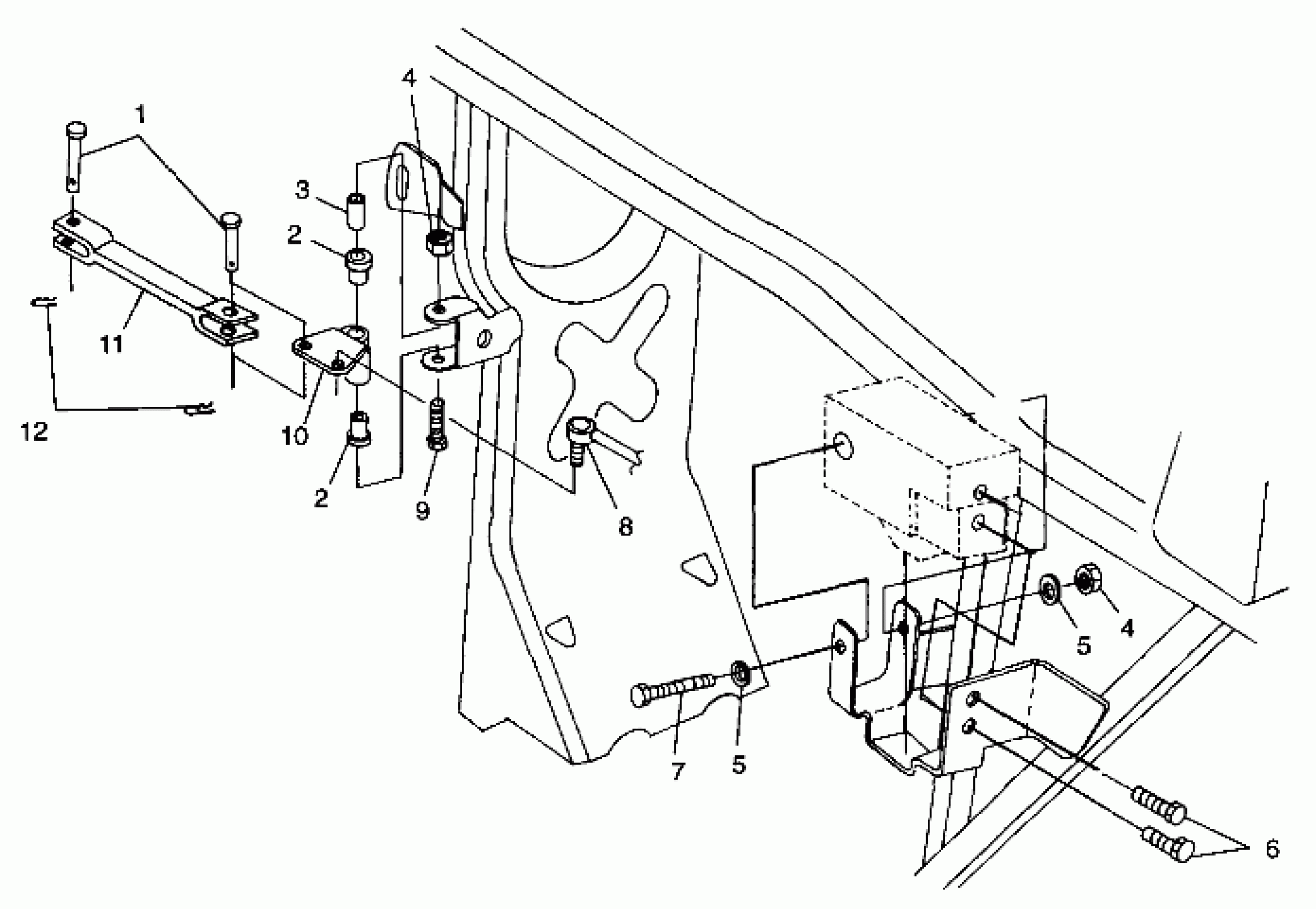 4
1
3
2
11
12
10
2
9
8
5
4
7
5
6