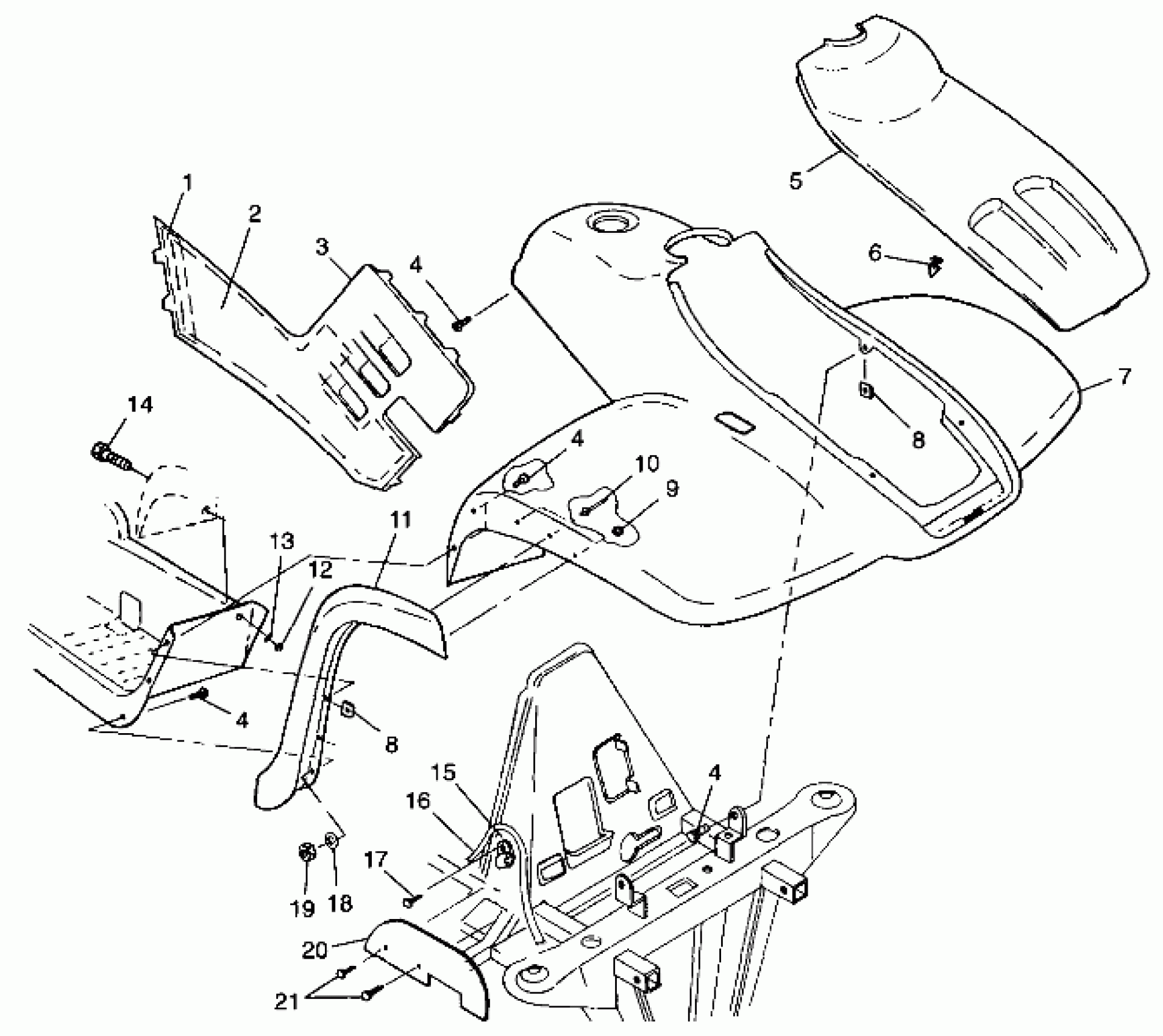 1
2
3
4
5
6
7
8
14
4
10
9
11
13
12
4
8
15
16
4
17
19
18
20
21